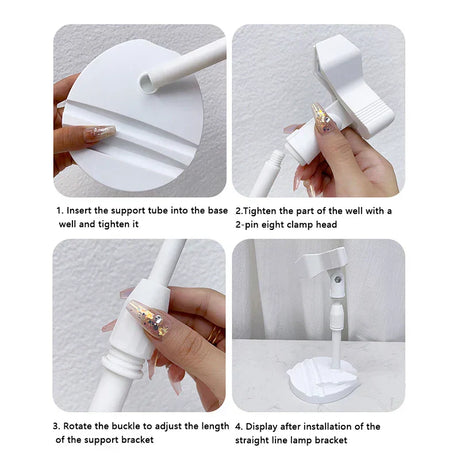 1. Insert the support tube into the base well and tighten it

2.Tighten the part of the well with a 2-pin eight clamp head

3. Rotate the buckle to adjust the length of the support bracket

4. Display after installation of the straight line lamp bracket