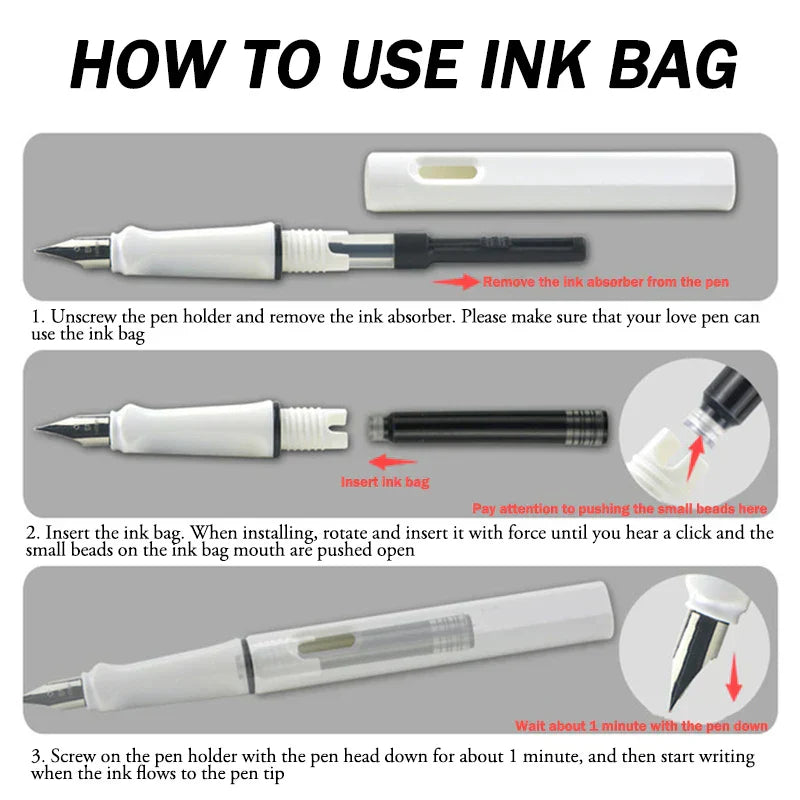 HOW TO USE INK BAG

Remove the ink absorber from the pen

1. Unscrew the pen holder and remove the ink absorber. Please make sure that your love pen can use the ink bag

Insert ink bag

Pay attention to pushing the small beads here

2. Insert the ink bag. When installing, rotate and insert it with force until you hear a click and the small beads on the ink bag mouth are pushed open

Wait about 1 minute with the pen down

3. Screw on the pen holder with the pen head down for about 1 minute, and then start writing when the ink flows to the pen tip