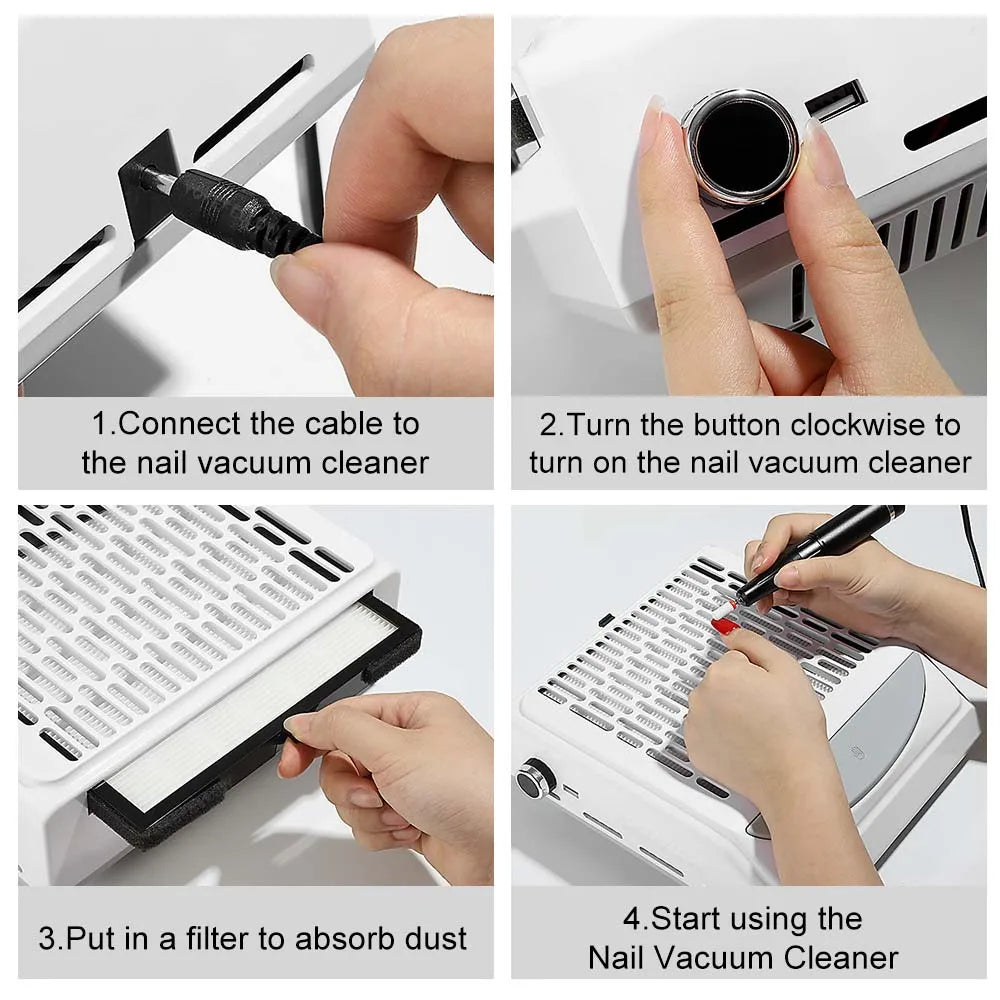 1.Connect the cable to the nail vacuum cleaner

2.Turn the button clockwise to turn on the nail vacuum cleaner

3.Put in a filter to absorb dust

4.Start using the Nail Vacuum Cleaner