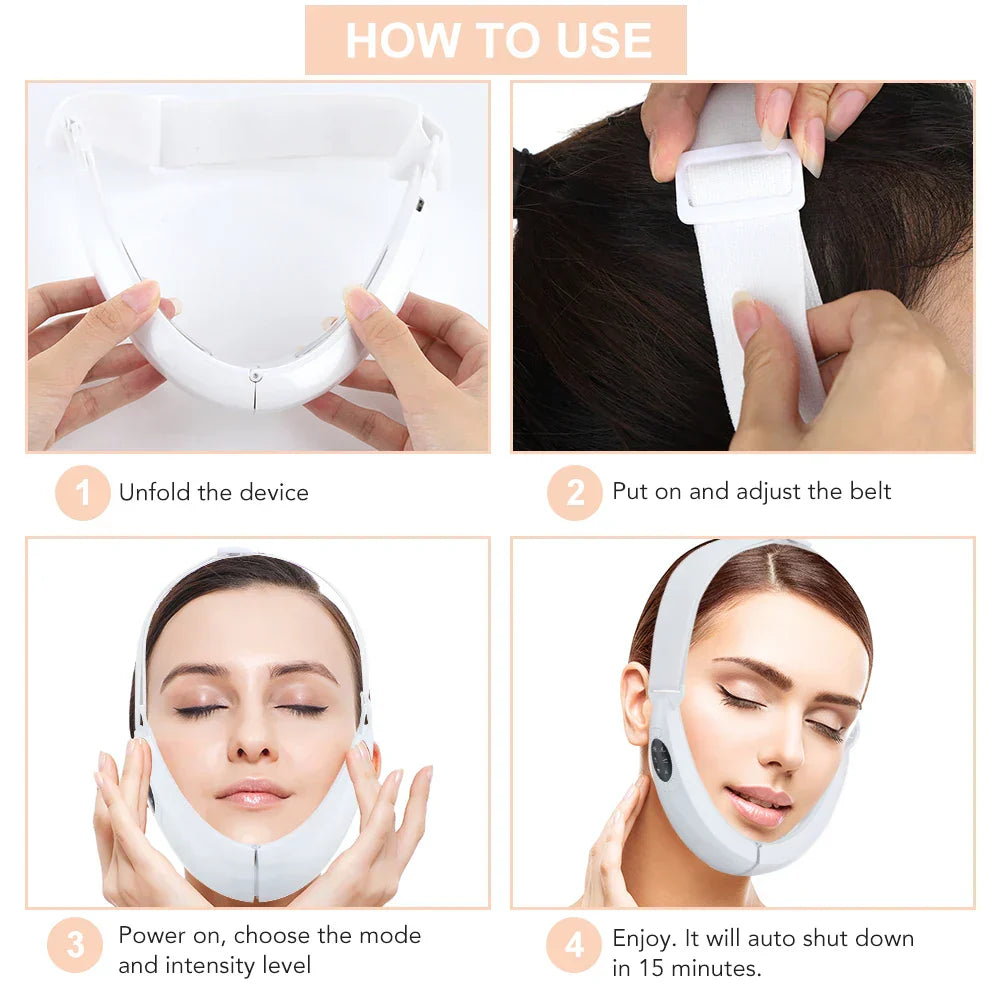 HOW TO USE

1 Unfold the device

2 Put on and adjust the belt

3 Power on, choose the mode and intensity level

4 Enjoy. It will auto shut down in 15 minutes.