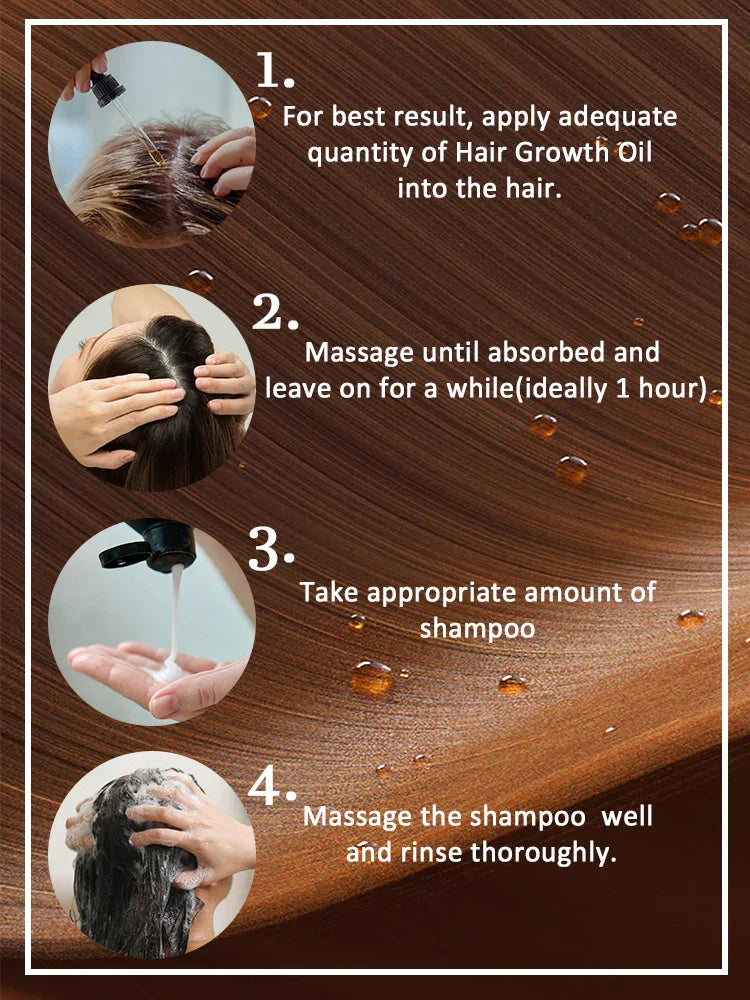 1.
For best result, apply adequate quantity of Hair Growth Oil into the hair.

2.
Massage until absorbed and leave on for a while(ideally 1 hour)

3.
Take appropriate amount of shampoo

4.
Massage the shampoo well and rinse thoroughly.