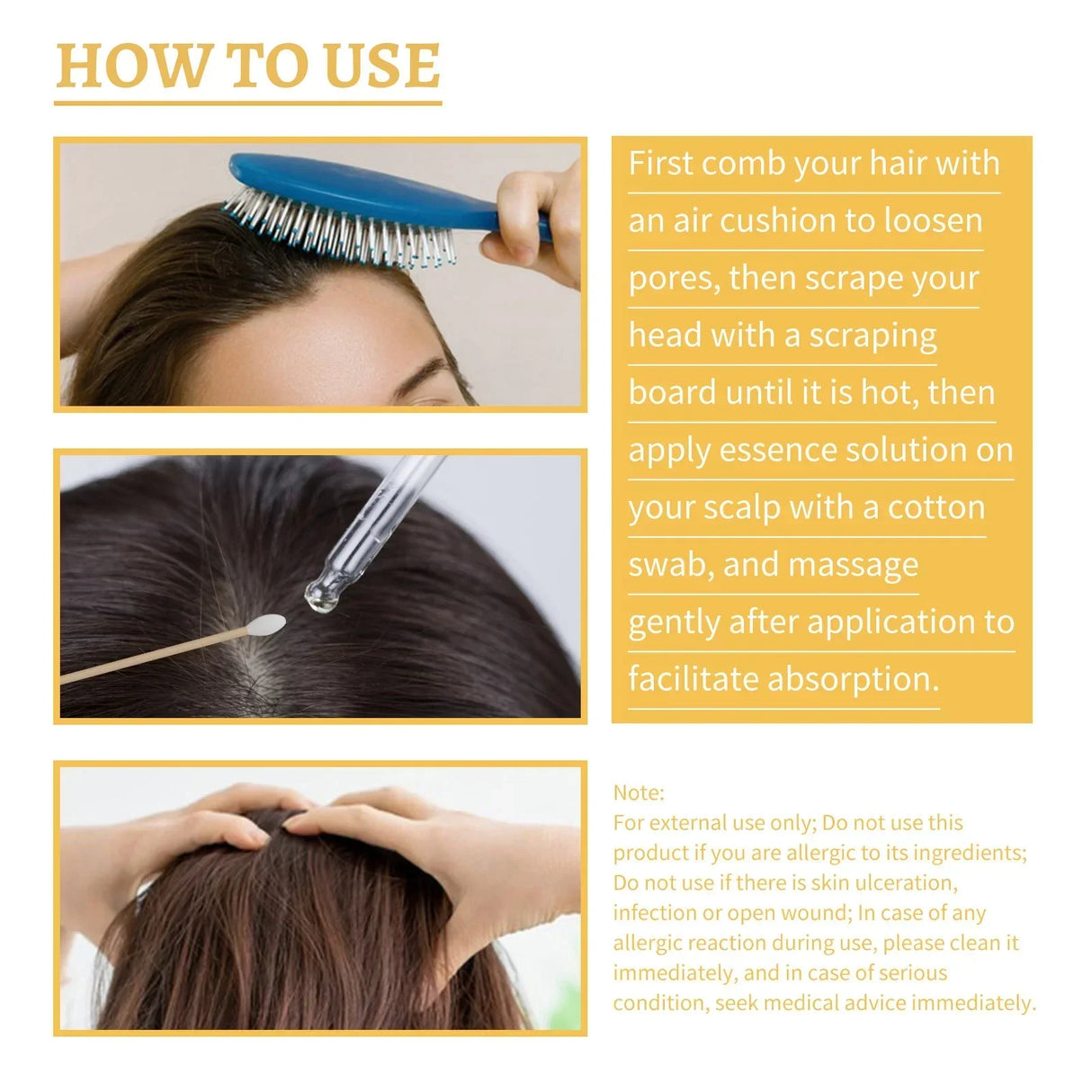 HOW TO USE

First comb your hair with an air cushion to loosen pores, then scrape your head with a scraping board until it is hot, then apply essence solution on your scalp with a cotton swab, and massage gently after application to facilitate absorption.

Note:
For external use only; Do not use this product if you are allergic to its ingredients; Do not use if there is skin ulceration, infection or open wound; In case of any allergic reaction during use, please clean it immediately, and in case of serious condition, seek medical advice immediately.