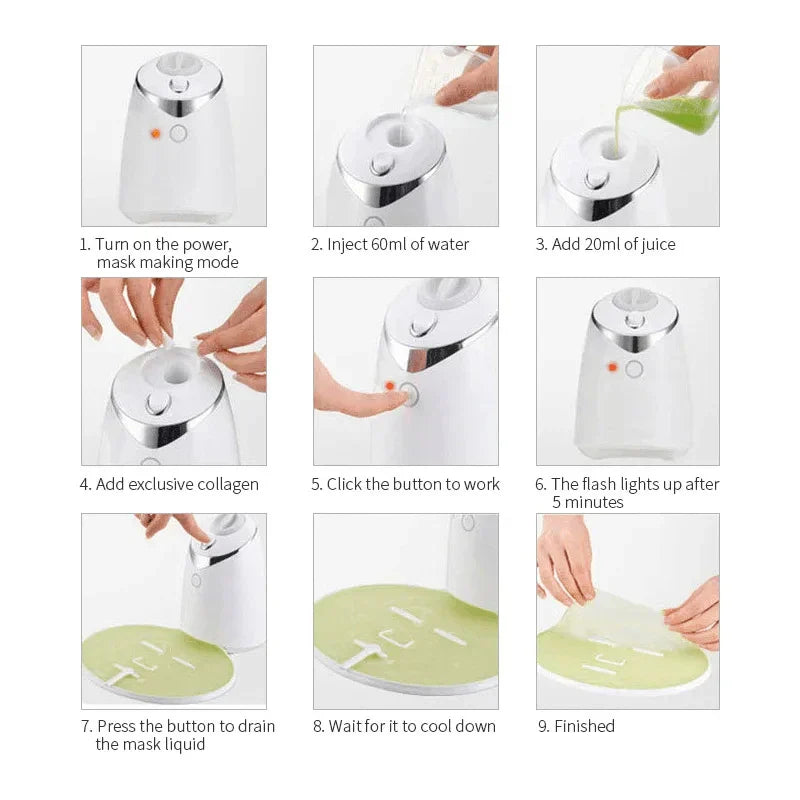 1. Turn on the power, mask making mode

2. Inject 60ml of water

3. Add 20ml of juice

4. Add exclusive collagen

5. Click the button to work

6. The flash lights up after 5 minutes

7. Press the button to drain the mask liquid

8. Wait for it to cool down

9. Finished