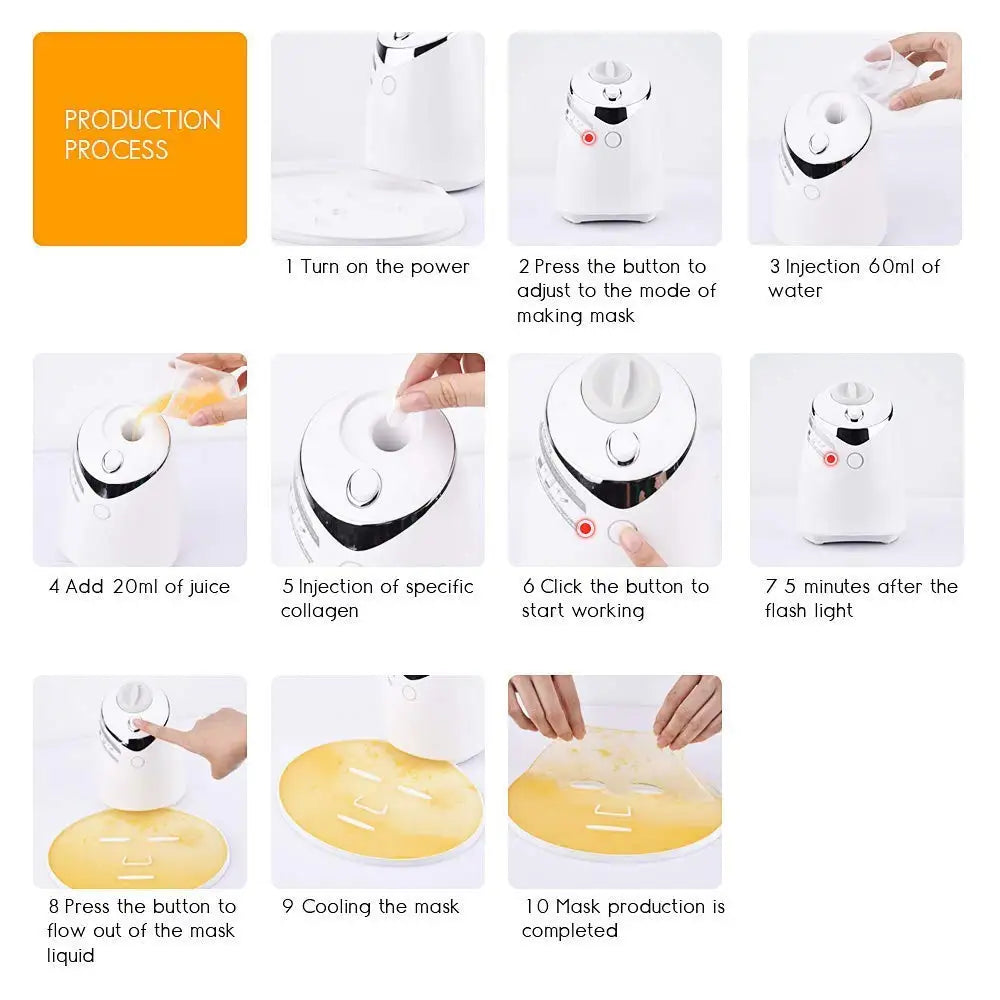 PRODUCTION PROCESS

1 Turn on the power

2 Press the button to adjust to the mode of making mask

3 Injection 60ml of water

4 Add 20ml of juice

5 Injection of specific collagen

6 Click the button to start working

7 5 minutes after the flash light

8 Press the button to flow out of the mask liquid

9 Cooling the mask

10 Mask production is completed