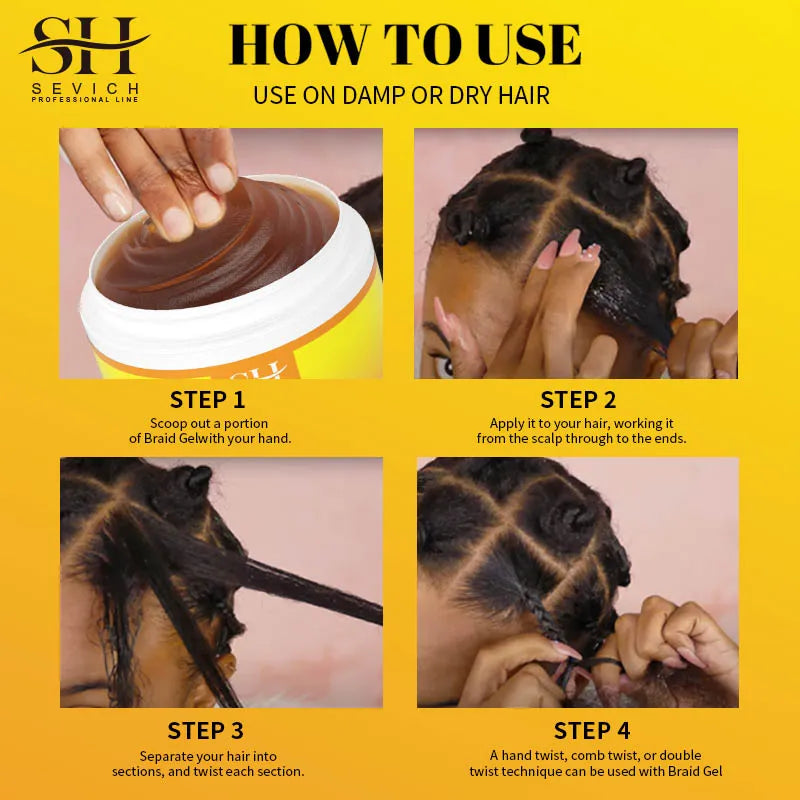 SH
SEVICH
PROFESSIONAL LINE

HOW TO USE

USE ON DAMP OR DRY HAIR

SH

STEP 1
Scoop out a portion of Braid Gelwith your hand.

STEP 2
Apply it to your hair, working it from the scalp through to the ends.

STEP 3
Separate your hair into sections, and twist each section.

STEP 4
A hand twist, comb twist, or double twist technique can be used with Braid Gel