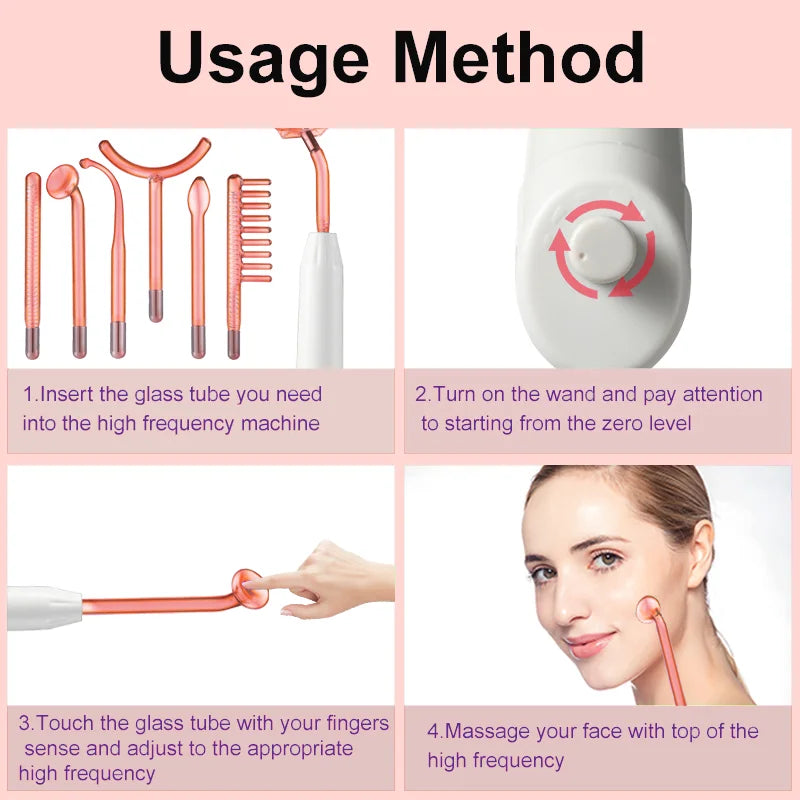 Usage Method

1.Insert the glass tube you need into the high frequency machine

2.Turn on the wand and pay attention to starting from the zero level

3.Touch the glass tube with your fingers sense and adjust to the appropriate high frequency

4.Massage your face with top of the high frequency