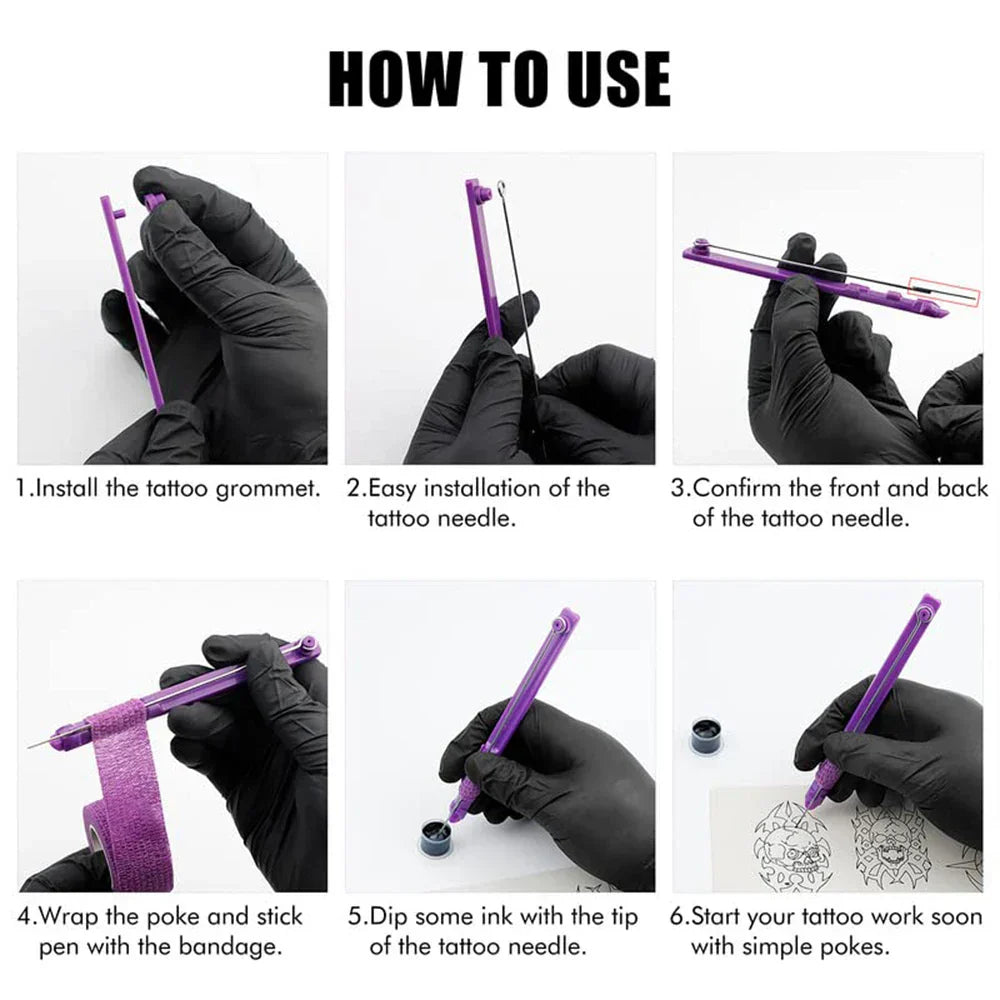 HOW TO USE

1.Install the tattoo grommet.

2.Easy installation of the tattoo needle.

3.Confirm the front and back of the tattoo needle.

4.Wrap the poke and stick pen with the bandage.

5.Dip some ink with the tip of the tattoo needle.

6.Start your tattoo work soon with simple pokes.