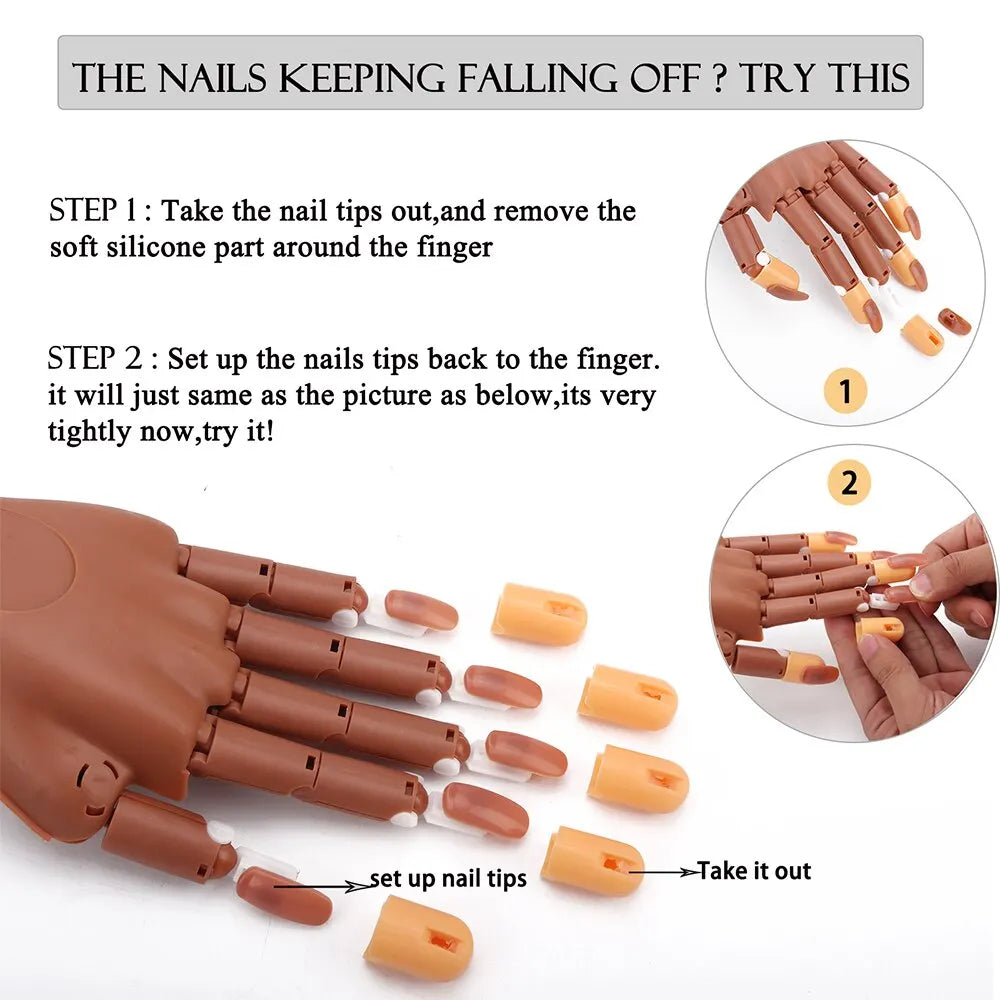 THE NAILS KEEPING FALLING OFF ? TRY THIS

STEP 1 : Take the nail tips out,and remove the soft silicone part around the finger

STEP 2 : Set up the nails tips back to the finger. it will just same as the picture as below,its very tightly now,try it!

1

2

set up nail tips

Take it out