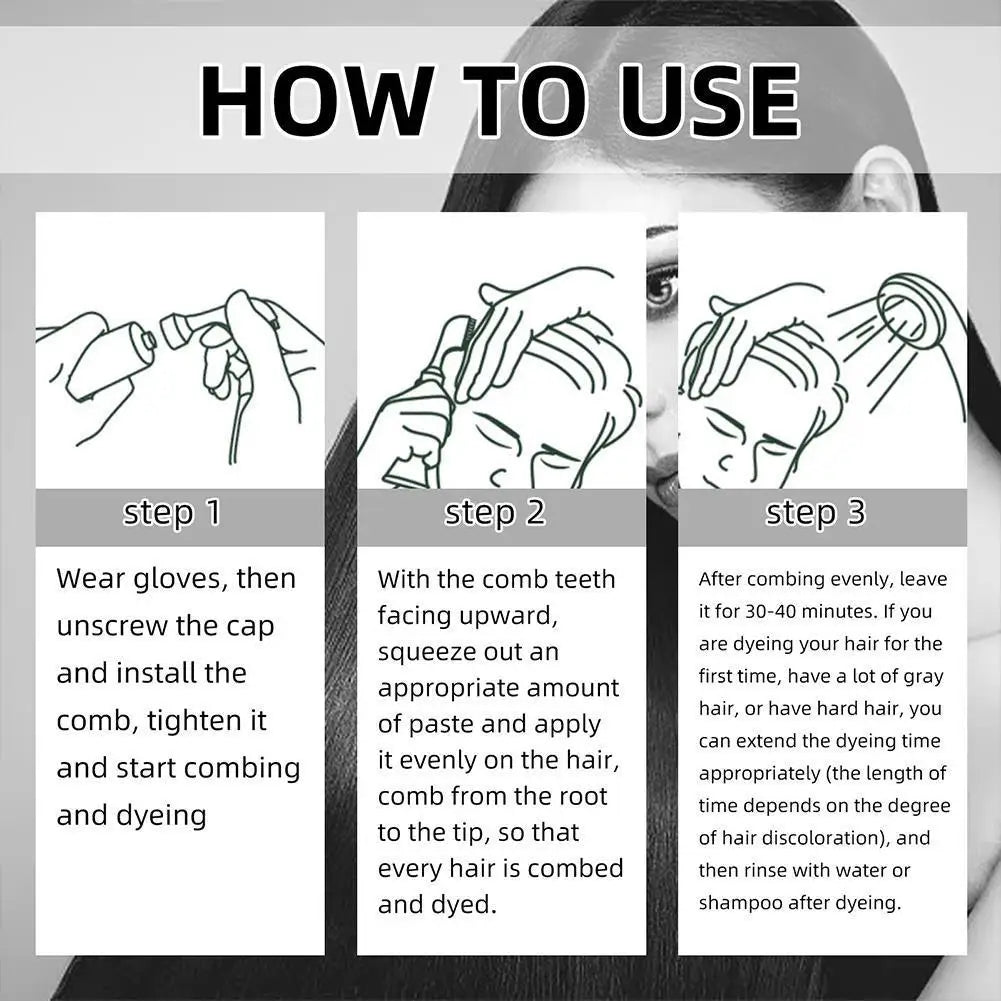 HOW TO USE

step 1

Wear gloves, then unscrew the cap and install the comb, tighten it and start combing and dyeing

step 2

With the comb teeth facing upward, squeeze out an appropriate amount of paste and apply it evenly on the hair, comb from the root to the tip, so that every hair is combed and dyed.

step 3

After combing evenly, leave it for 30-40 minutes. If you are dyeing your hair for the first time, have a lot of gray hair, or have hard hair, you can extend the dyeing time appropriately (the length of time depends on the degree of hair discoloration), and then rinse with water or shampoo after dyeing.