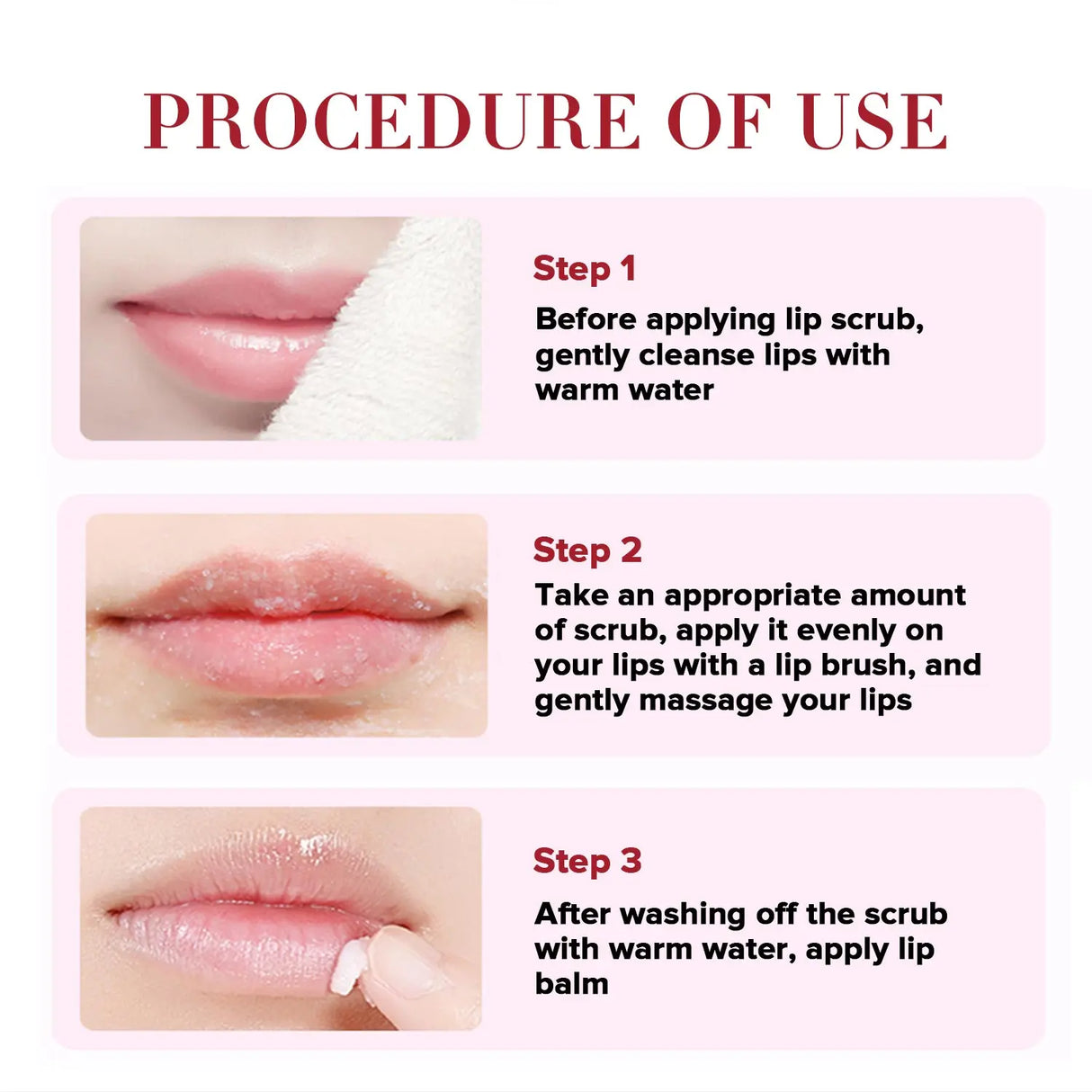 PROCEDURE OF USE

Step 1
Before applying lip scrub, gently cleanse lips with warm water

Step 2
Take an appropriate amount of scrub, apply it evenly on your lips with a lip brush, and gently massage your lips

Step 3
After washing off the scrub with warm water, apply lip balm