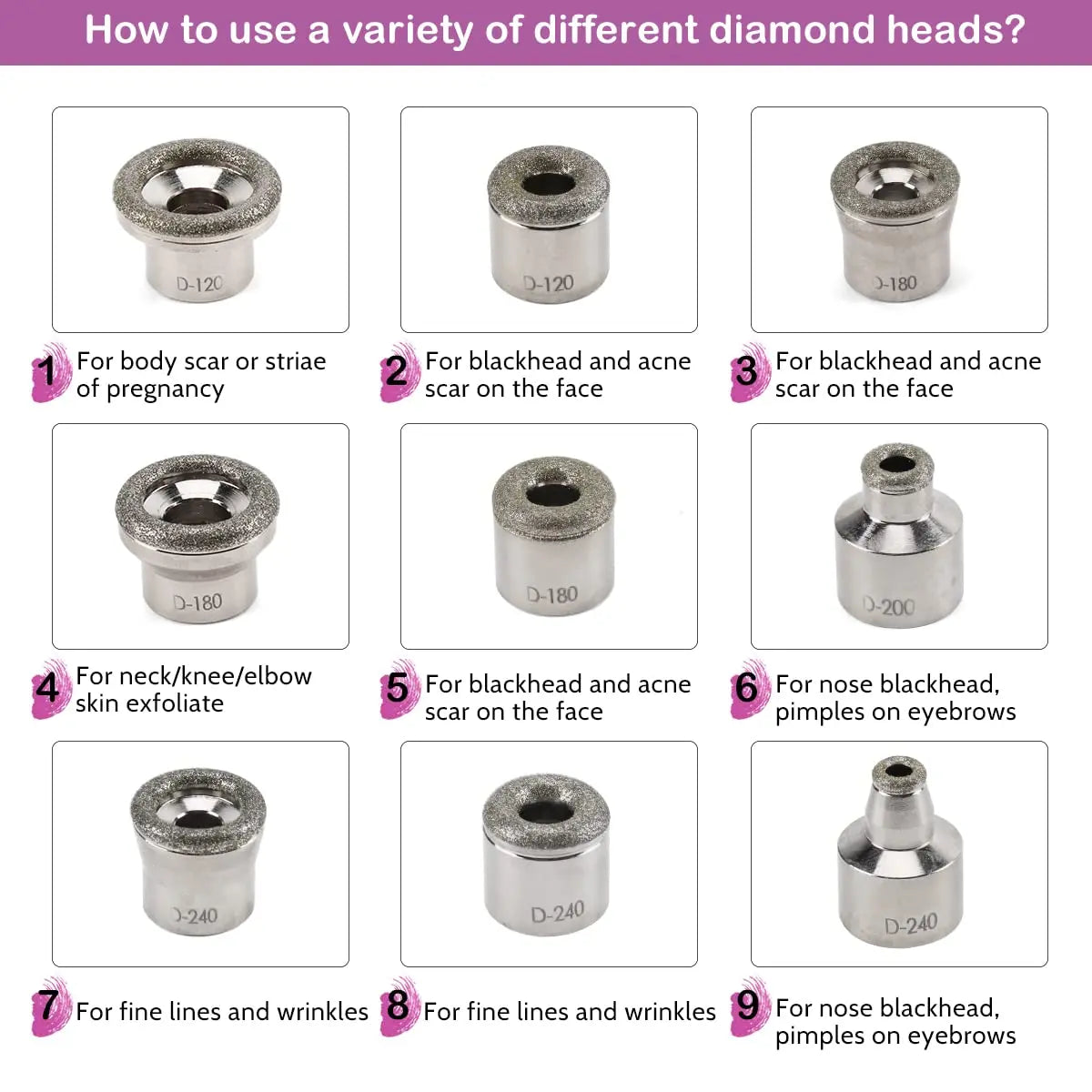 How to use a variety of different diamond heads?

D-120

1 For body scar or striae of pregnancy

D-120

2 For blackhead and acne scar on the face

D-180

3 For blackhead and acne scar on the face

D-180

4 For neck/knee/elbow skin exfoliate

D-180

5 For blackhead and acne scar on the face

D-200

6 For nose blackhead, pimples on eyebrows

D-240

7 For fine lines and wrinkles

D-240

8 For fine lines and wrinkles

D-240

9 For nose blackhead, pimples on eyebrows