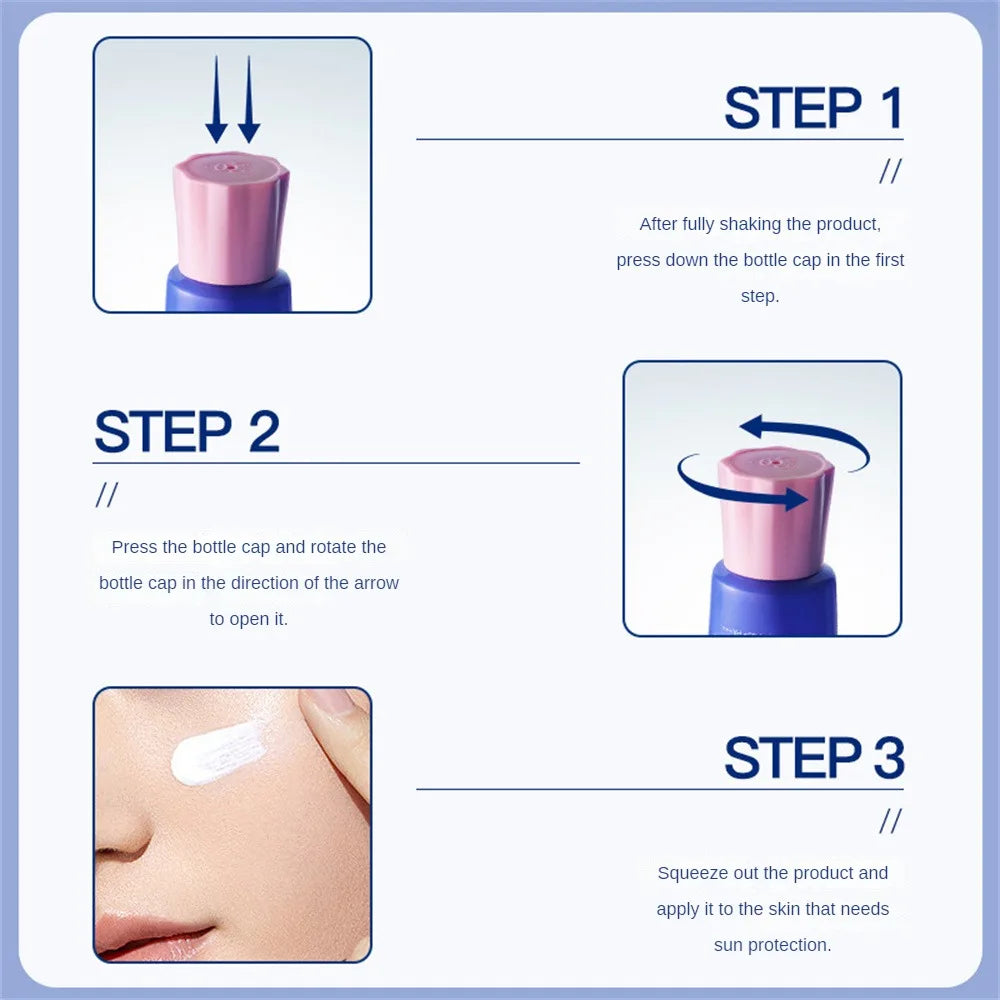 STEP 1

//

After fully shaking the product, press down the bottle cap in the first step.

STEP 2

//

Press the bottle cap and rotate the bottle cap in the direction of the arrow to open it.

STEP 3

//

Squeeze out the product and apply it to the skin that needs sun protection.