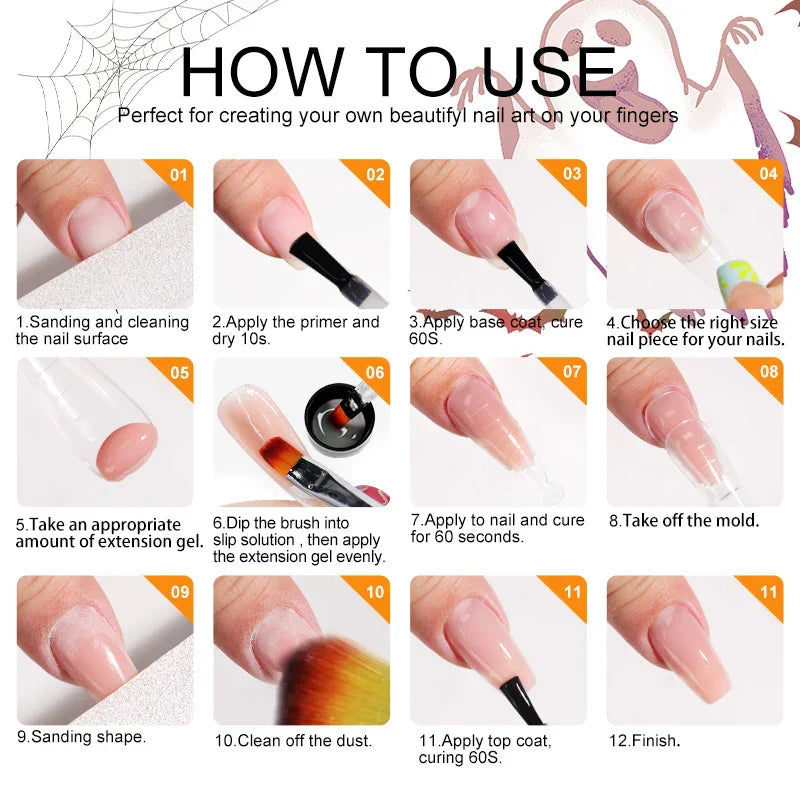 HOW TO USE

Perfect for creating your own beautifyl nail art on your fingers

01

1.Sanding and cleaning the nail surface

02

2.Apply the primer and dry 10s.

03

3.Apply base coat, cure 60S.

04

4.Choose the right size nail piece for your nails.

05

5.Take an appropriate amount of extension gel.

06

6.Dip the brush into slip solution , then apply the extension gel evenly.

07

7.Apply to nail and cure for 60 seconds.

08

8.Take off the mold.

09

9.Sanding shape.

10

10.Clean off the dust.

11

11.Apply top coat, curing 60S.

11

12.Finish.