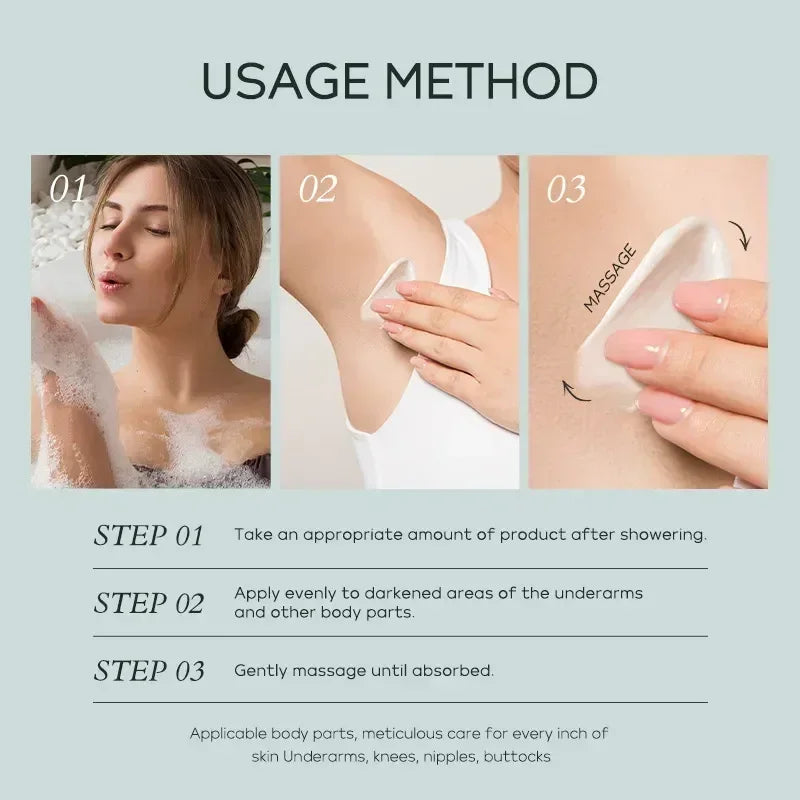 USAGE METHOD

01

02

03

MASSAGE

STEP 01 Take an appropriate amount of product after showering.

STEP 02 Apply evenly to darkened areas of the underarms and other body parts.

STEP 03 Gently massage until absorbed.

Applicable body parts, meticulous care for every inch of skin Underarms, knees, nipples, buttocks