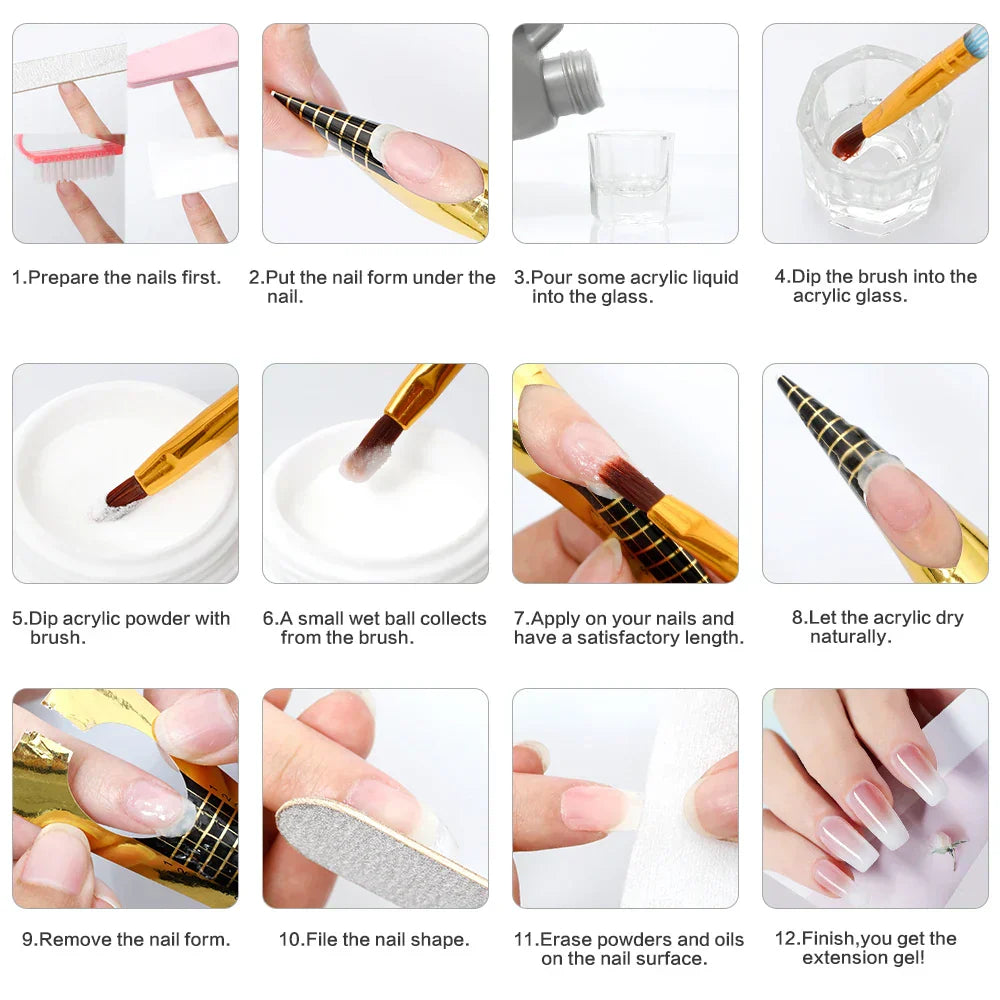 1.Prepare the nails first.

2.Put the nail form under the nail.

3.Pour some acrylic liquid into the glass.

4.Dip the brush into the acrylic glass.

5.Dip acrylic powder with brush.

6.A small wet ball collects from the brush.

7.Apply on your nails and have a satisfactory length.

8.Let the acrylic dry naturally.

9.Remove the nail form.

10.File the nail shape.

11.Erase powders and oils on the nail surface.

12.Finish,you get the extension gel!