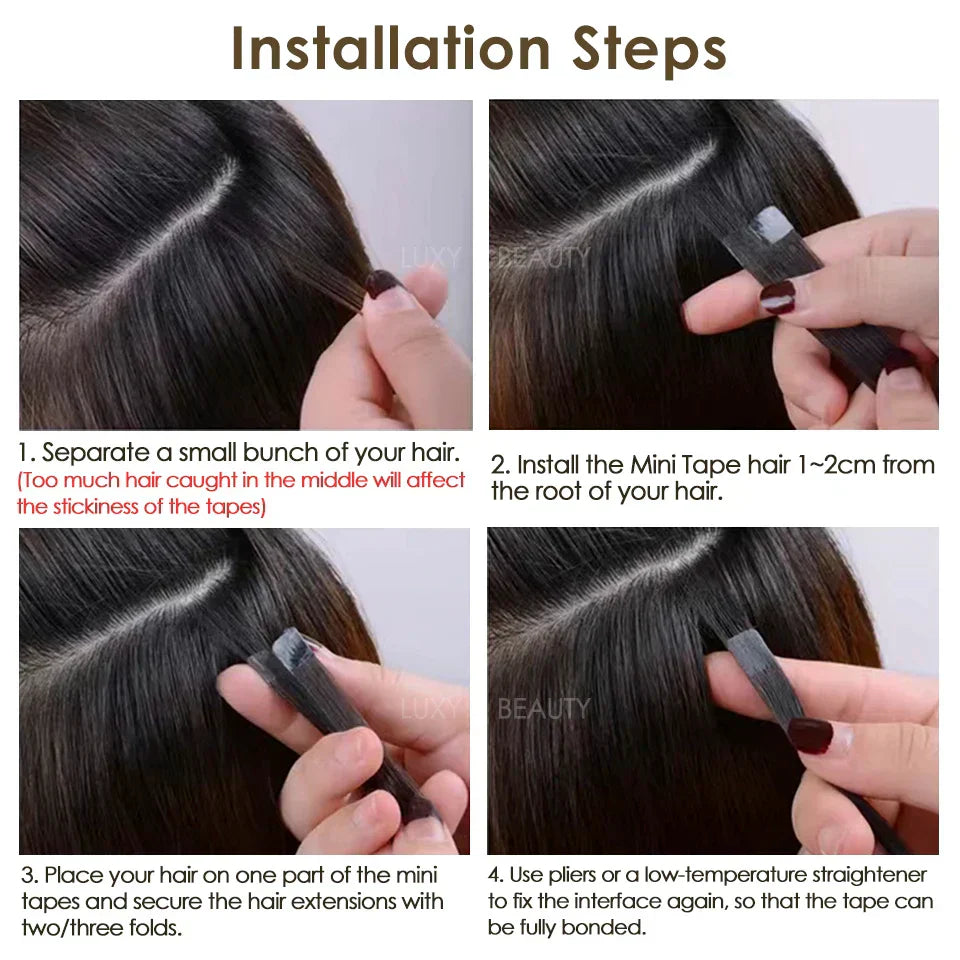 Installation Steps

LUXY BEAUTY

1. Separate a small bunch of your hair.
(Too much hair caught in the middle will affect the stickiness of the tapes)

2. Install the Mini Tape hair 1~2cm from the root of your hair.

LUXY BEAUTY

3. Place your hair on one part of the mini tapes and secure the hair extensions with two/three folds.

4. Use pliers or a low-temperature straightener to fix the interface again, so that the tape can be fully bonded.