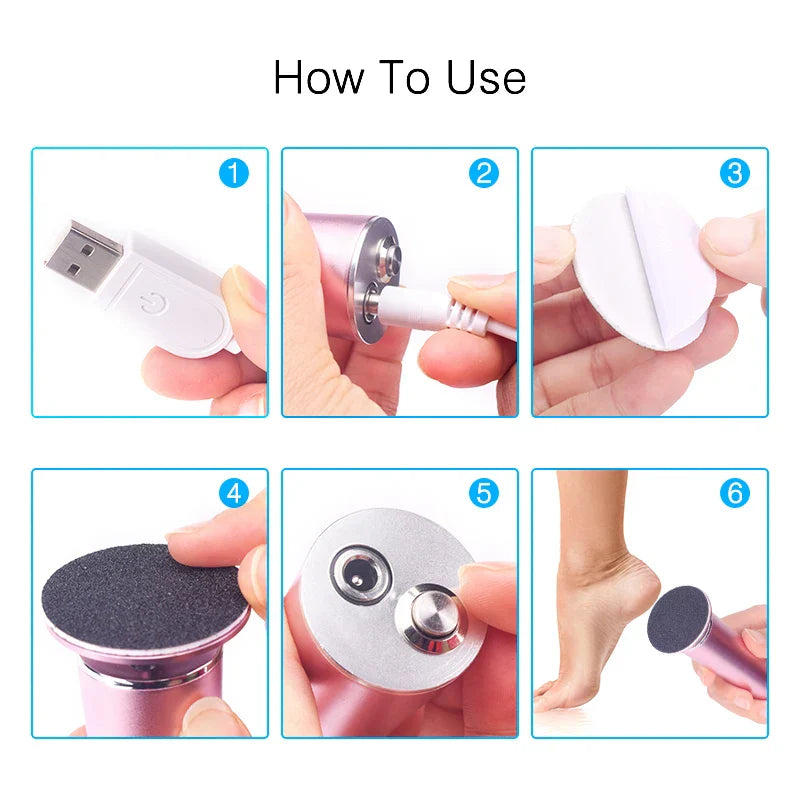 How To Use

1

2

3

4

5

6