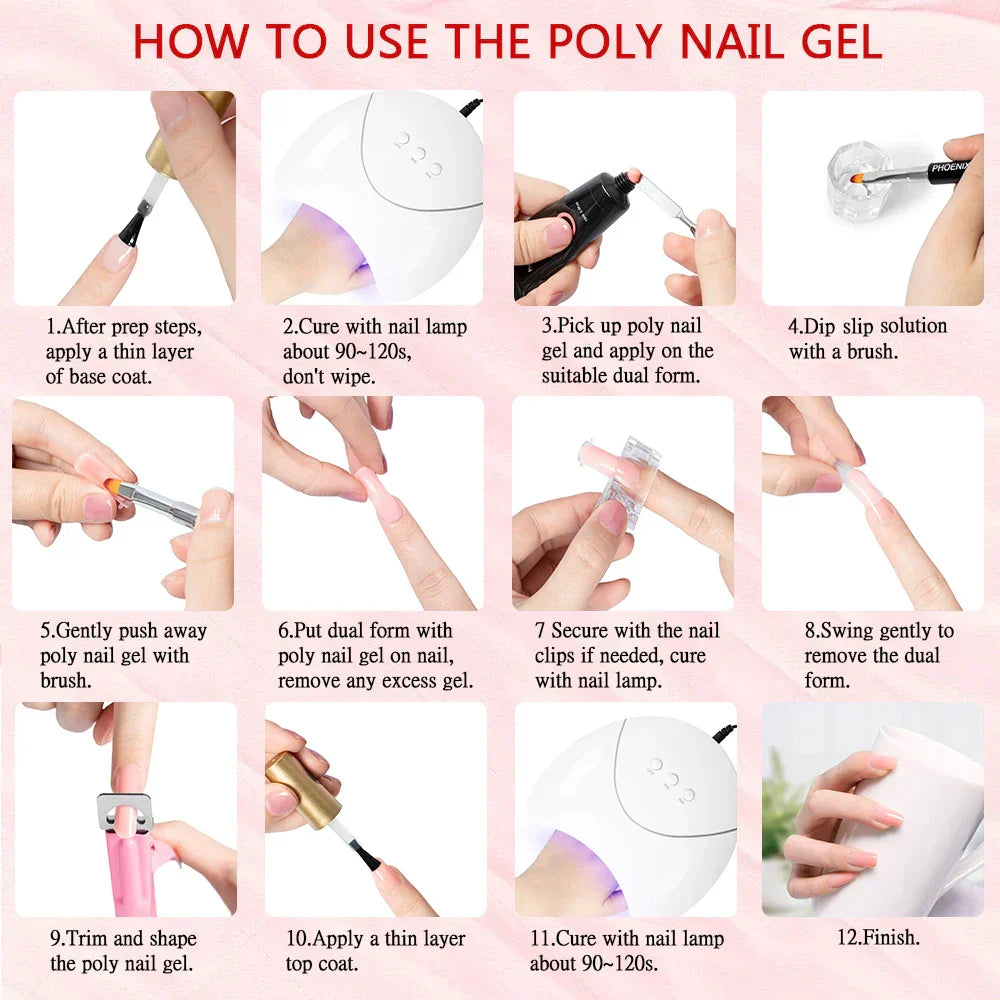 HOW TO USE THE POLY NAIL GEL

1.After prep steps, apply a thin layer of base coat.

2.Cure with nail lamp about 90~120s, don't wipe.

3.Pick up poly nail gel and apply on the suitable dual form.

PHOENIX

4.Dip slip solution with a brush.

5.Gently push away poly nail gel with brush.

6.Put dual form with poly nail gel on nail, remove any excess gel.

7 Secure with the nail clips if needed, cure with nail lamp.

8.Swing gently to remove the dual form.

9.Trim and shape the poly nail gel.

10.Apply a thin layer top coat.

11.Cure with nail lamp about 90~120s.

12.Finish.