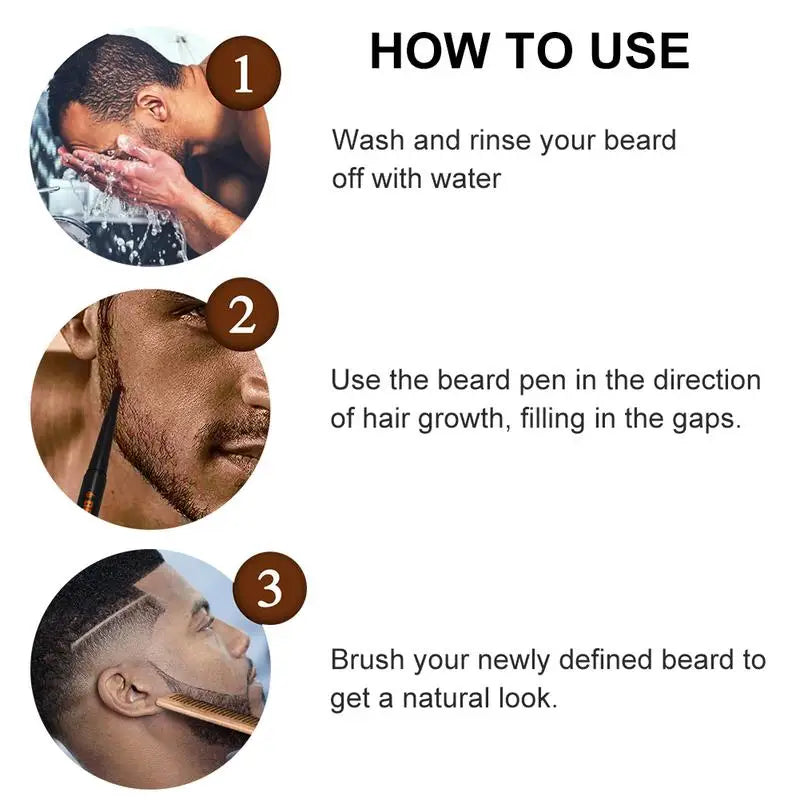 HOW TO USE

1

Wash and rinse your beard off with water

2

Use the beard pen in the direction of hair growth, filling in the gaps.

3

Brush your newly defined beard to get a natural look.