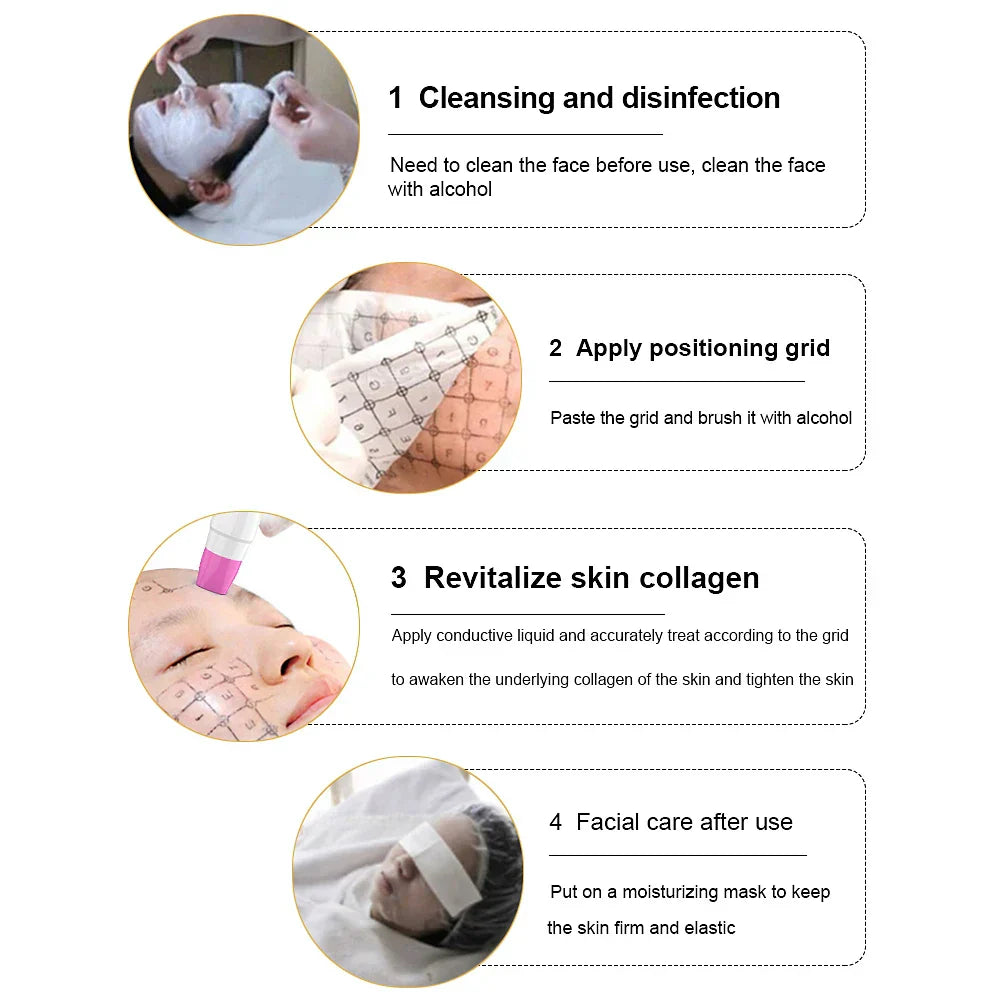 1 Cleansing and disinfection

Need to clean the face before use, clean the face with alcohol

2 Apply positioning grid

Paste the grid and brush it with alcohol

3 Revitalize skin collagen

Apply conductive liquid and accurately treat according to the grid

to awaken the underlying collagen of the skin and tighten the skin

4 Facial care after use

Put on a moisturizing mask to keep

the skin firm and elastic