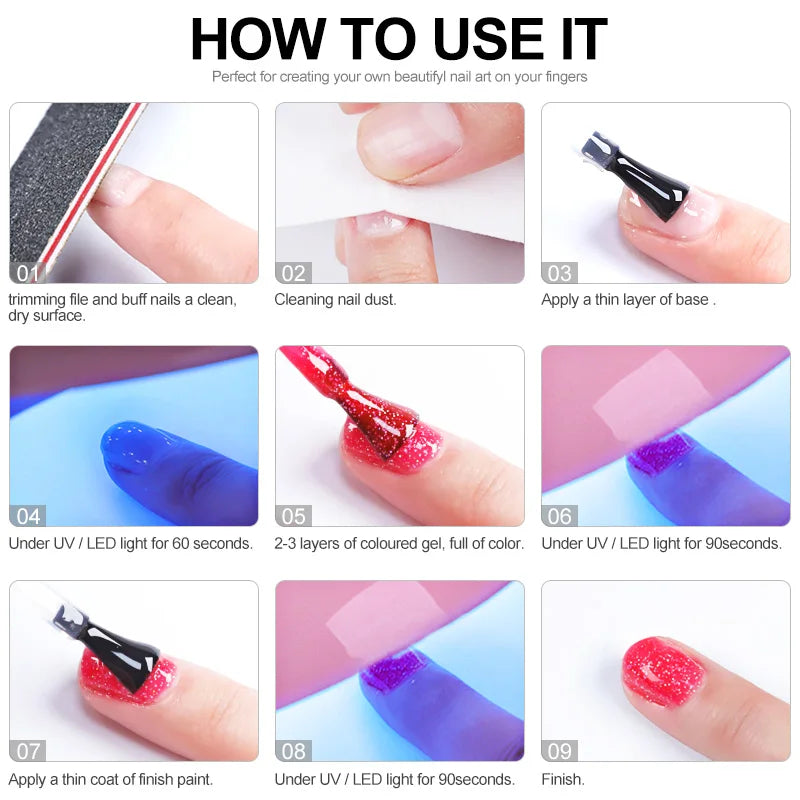 HOW TO USE IT

Perfect for creating your own beautifyl nail art on your fingers

01

trimming file and buff nails a clean, dry surface.

02

Cleaning nail dust.

03

Apply a thin layer of base .

04

Under UV / LED light for 60 seconds.

05

2-3 layers of coloured gel, full of color.

06

Under UV / LED light for 90seconds.

07

Apply a thin coat of finish paint.

08

Under UV / LED light for 90seconds.

09

Finish.