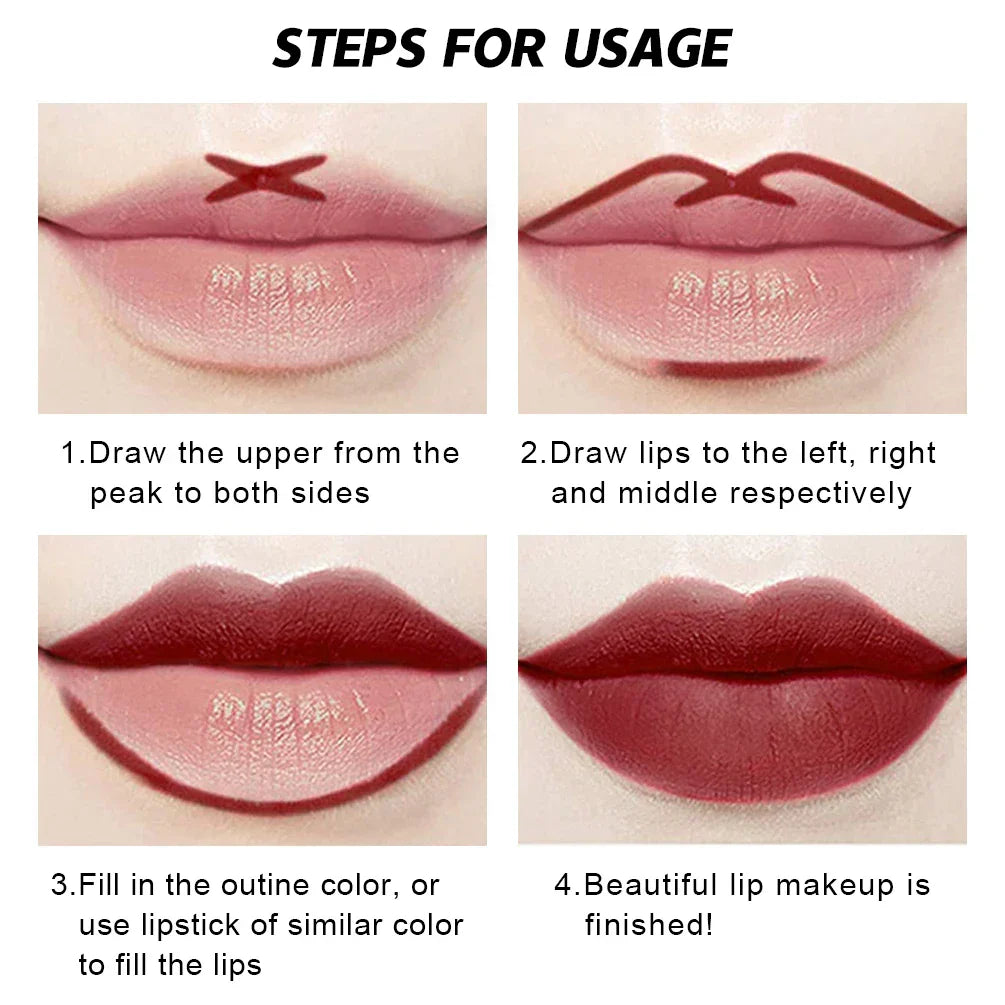 STEPS FOR USAGE

1.Draw the upper from the peak to both sides

2.Draw lips to the left, right and middle respectively

3.Fill in the outine color, or use lipstick of similar color to fill the lips

4.Beautiful lip makeup is finished!