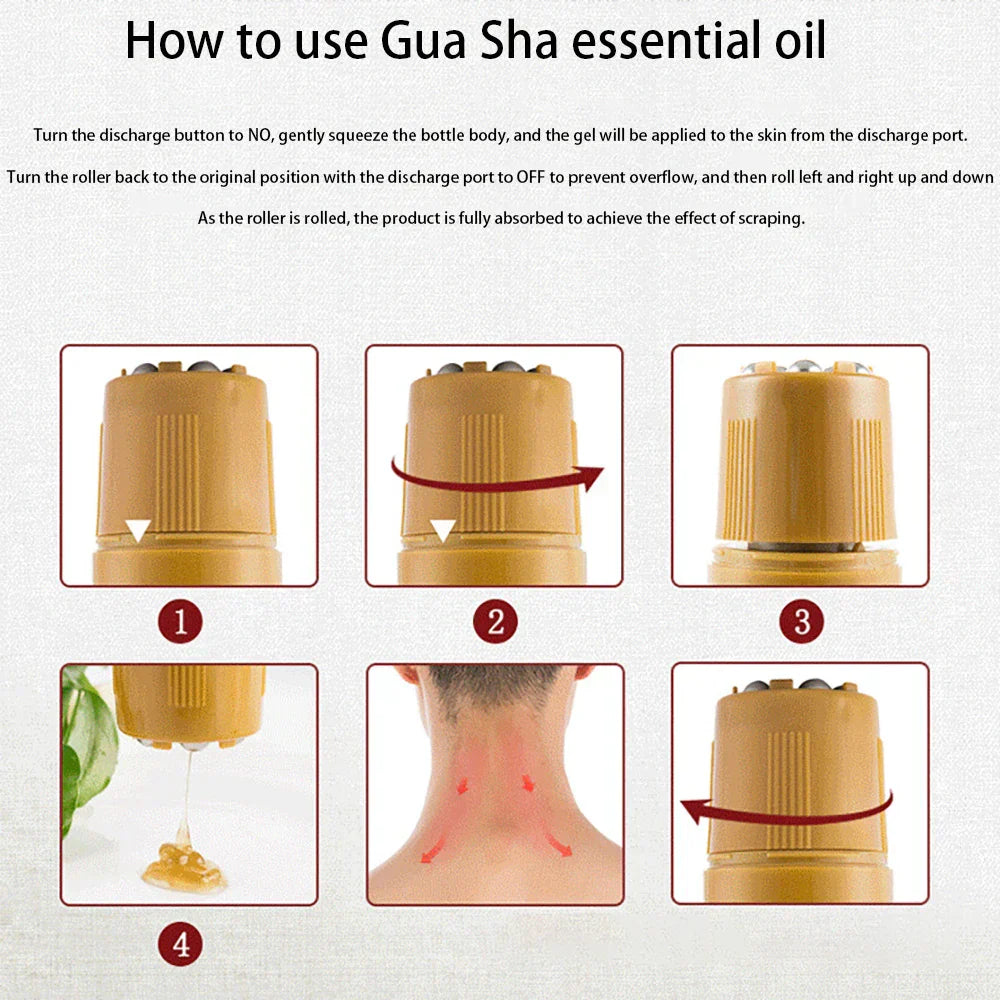 How to use Gua Sha essential oil

Turn the discharge button to NO, gently squeeze the bottle body, and the gel will be applied to the skin from the discharge port.

Turn the roller back to the original position with the discharge port to OFF to prevent overflow, and then roll left and right up and down

As the roller is rolled, the product is fully absorbed to achieve the effect of scraping.

1

2

3

4