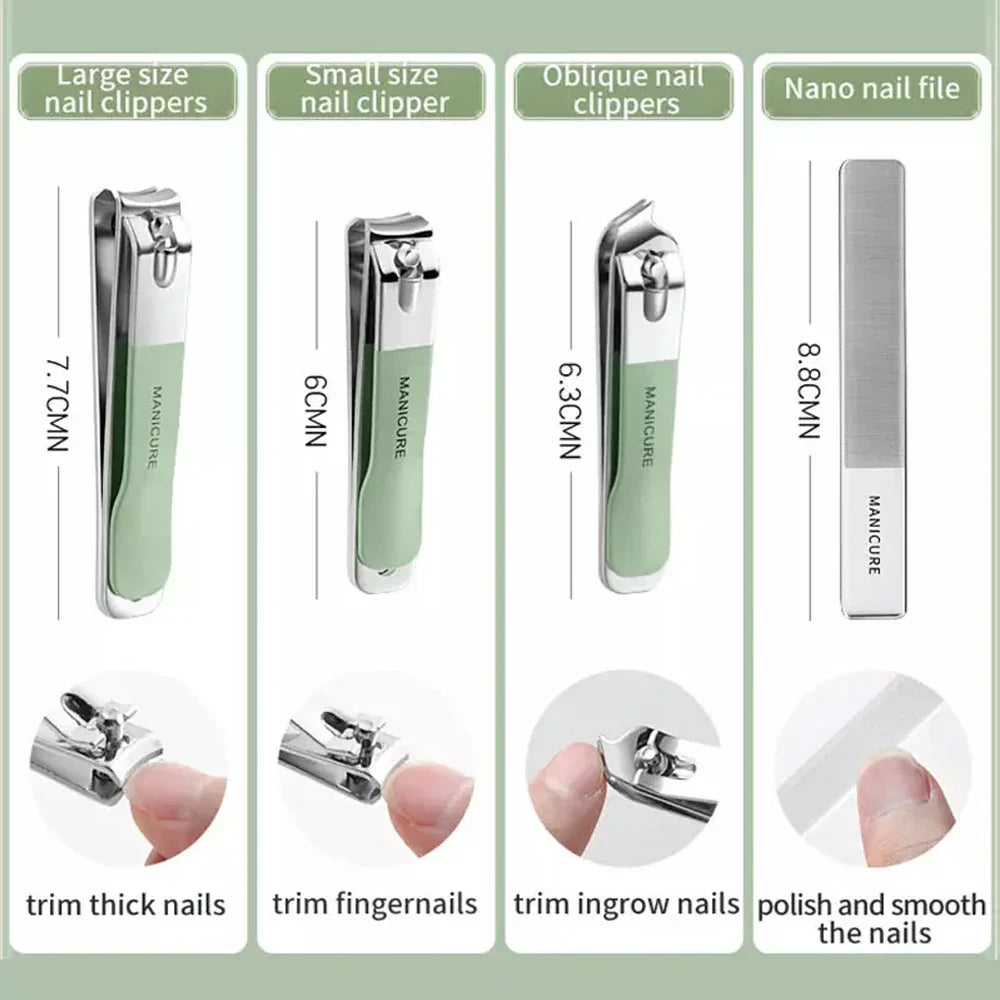 Large size nail clippers

7.7CMN

MANICURE

trim thick nails

Small size nail clipper

6CMN

MANICURE

trim fingernails

Oblique nail clippers

6.3CMN

MANICURE

trim ingrow nails

Nano nail file

8.8CMN

MANICURE

polish and smooth the nails