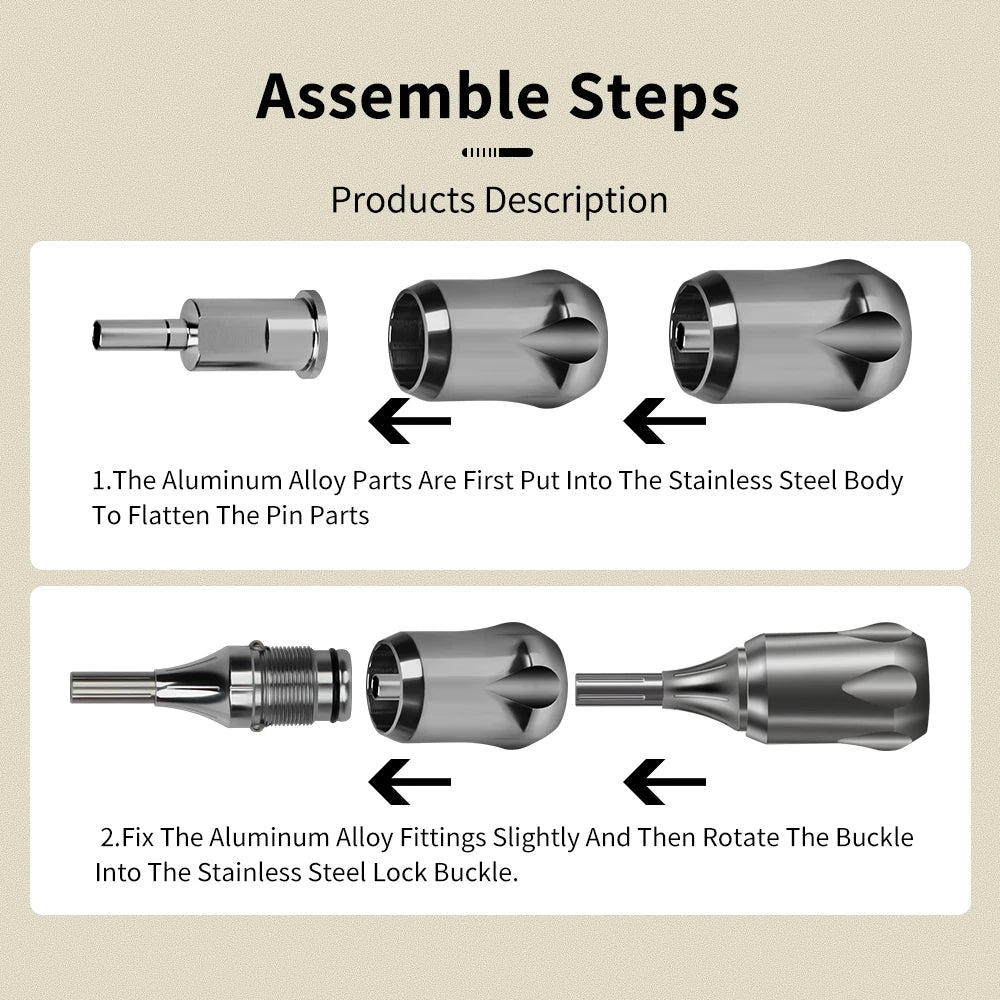 Assemble Steps

Products Description

1.The Aluminum Alloy Parts Are First Put Into The Stainless Steel Body To Flatten The Pin Parts

2.Fix The Aluminum Alloy Fittings Slightly And Then Rotate The Buckle Into The Stainless Steel Lock Buckle.