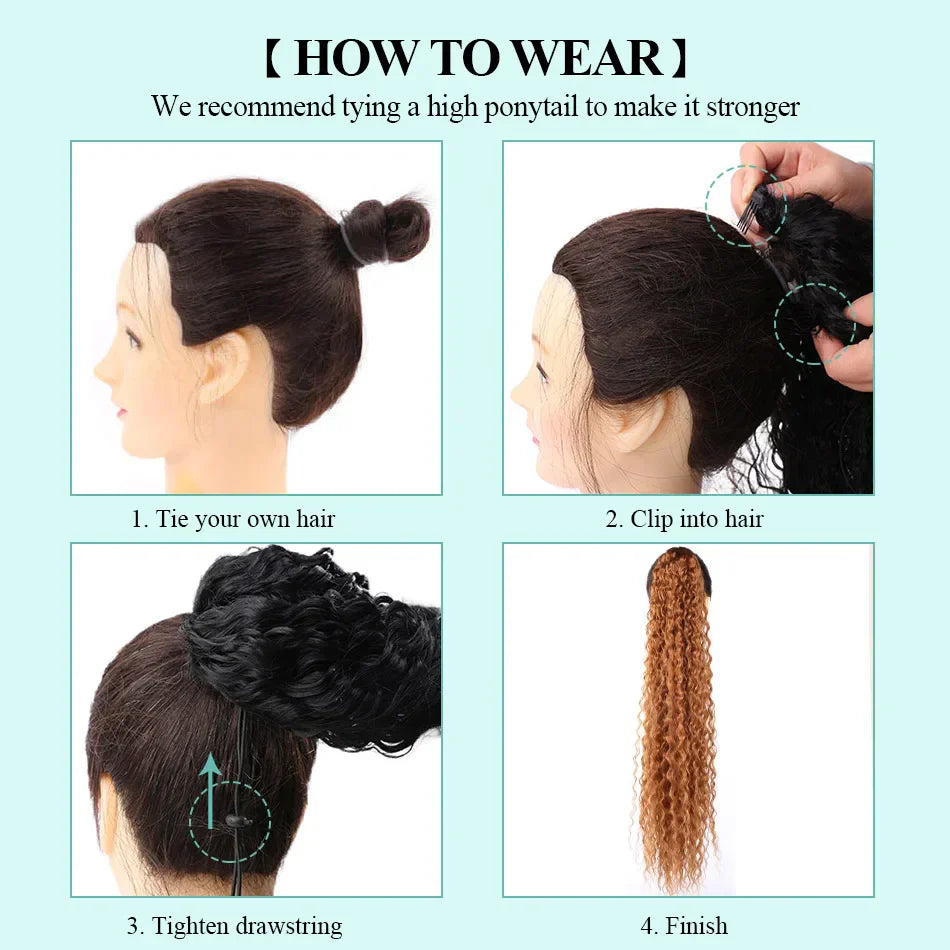 【 HOW TO WEAR 】

We recommend tying a high ponytail to make it stronger

1. Tie your own hair

2. Clip into hair

3. Tighten drawstring

4. Finish