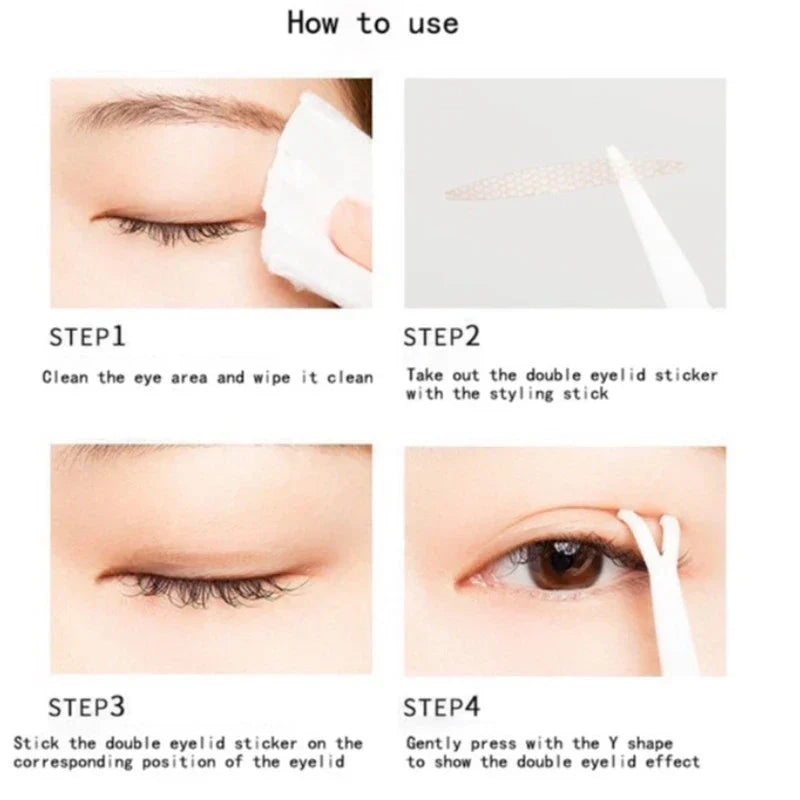 How to use

STEP1

Clean the eye area and wipe it clean

STEP2

Take out the double eyelid sticker with the styling stick

STEP3

Stick the double eyelid sticker on the corresponding position of the eyelid

STEP4

Gently press with the Y shape to show the double eyelid effect