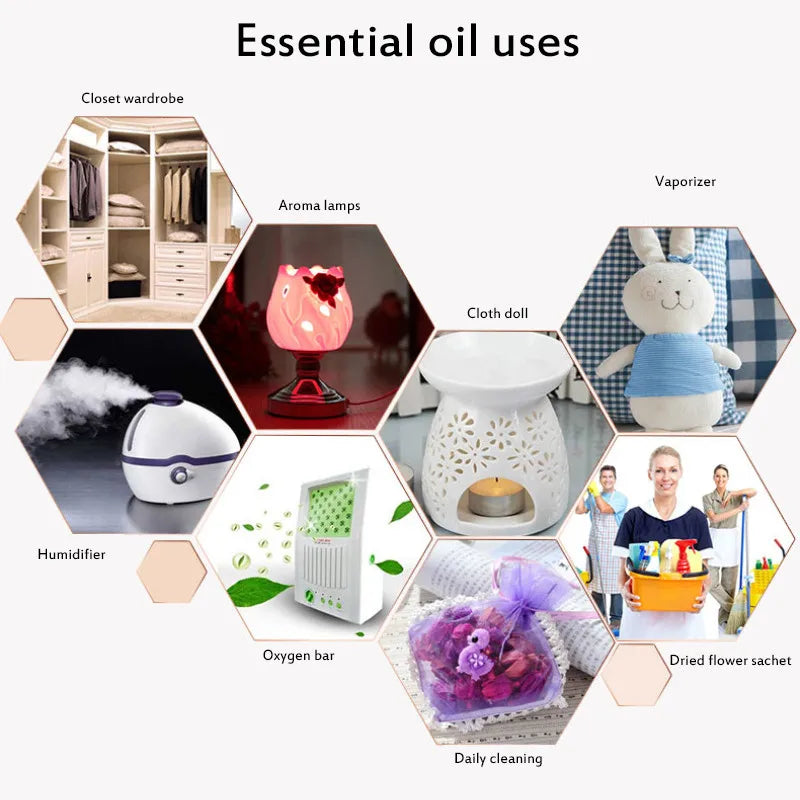 Essential oil uses

Closet wardrobe

Aroma lamps

Vaporizer

Cloth doll

Humidifier

Oxygen bar

Dried flower sachet

Daily cleaning