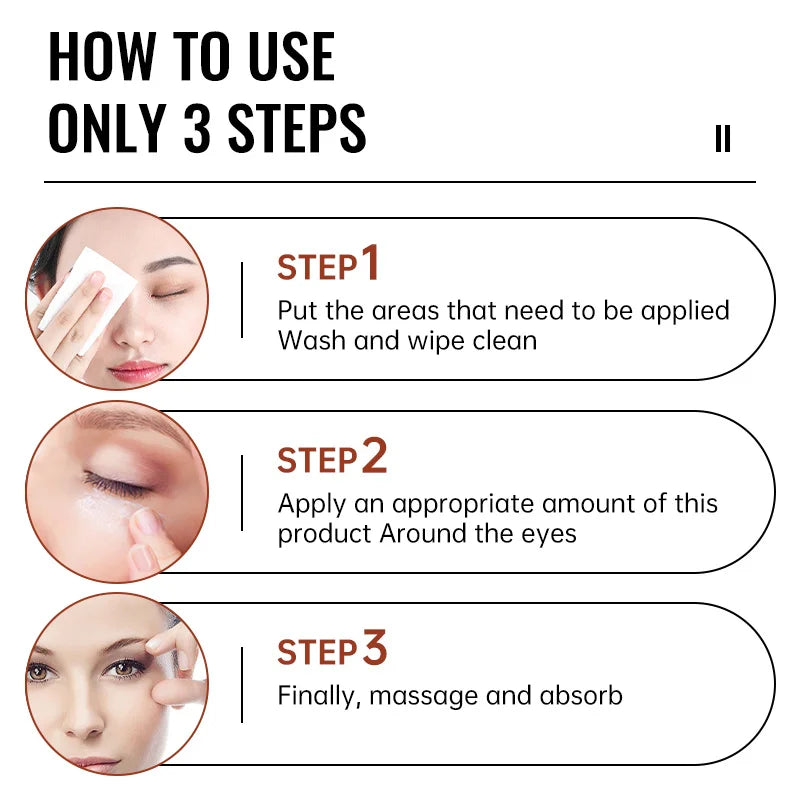 HOW TO USE
ONLY 3 STEPS

II

STEP1
Put the areas that need to be applied
Wash and wipe clean

STEP2
Apply an appropriate amount of this
product Around the eyes

STEP3
Finally, massage and absorb