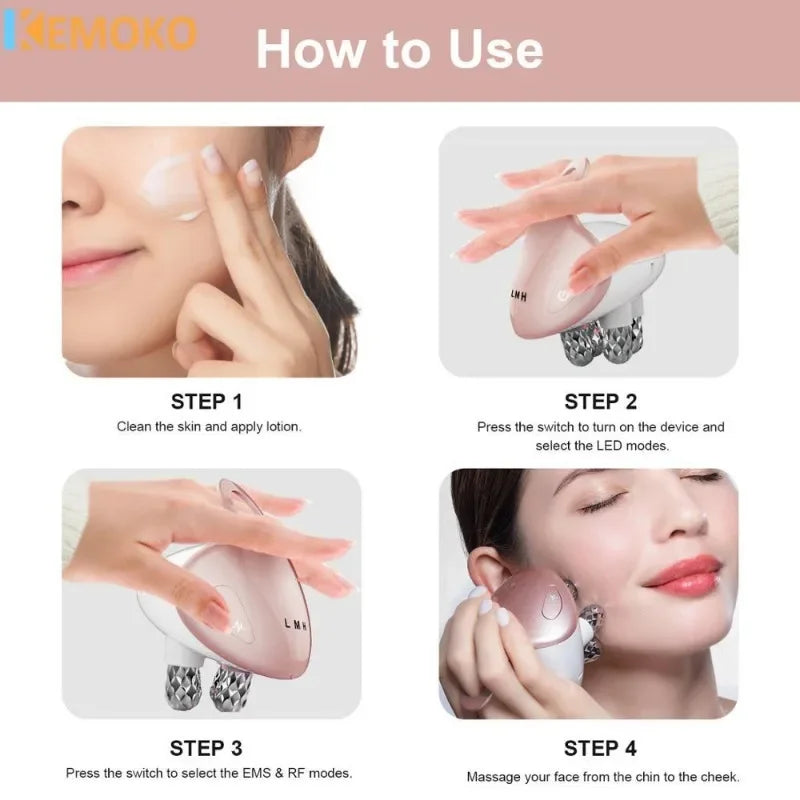 KEMOKO How to Use

L M H

STEP 1
Clean the skin and apply lotion.

STEP 2
Press the switch to turn on the device and select the LED modes.

L M H

STEP 3
Press the switch to select the EMS & RF modes.

STEP 4
Massage your face from the chin to the cheek.