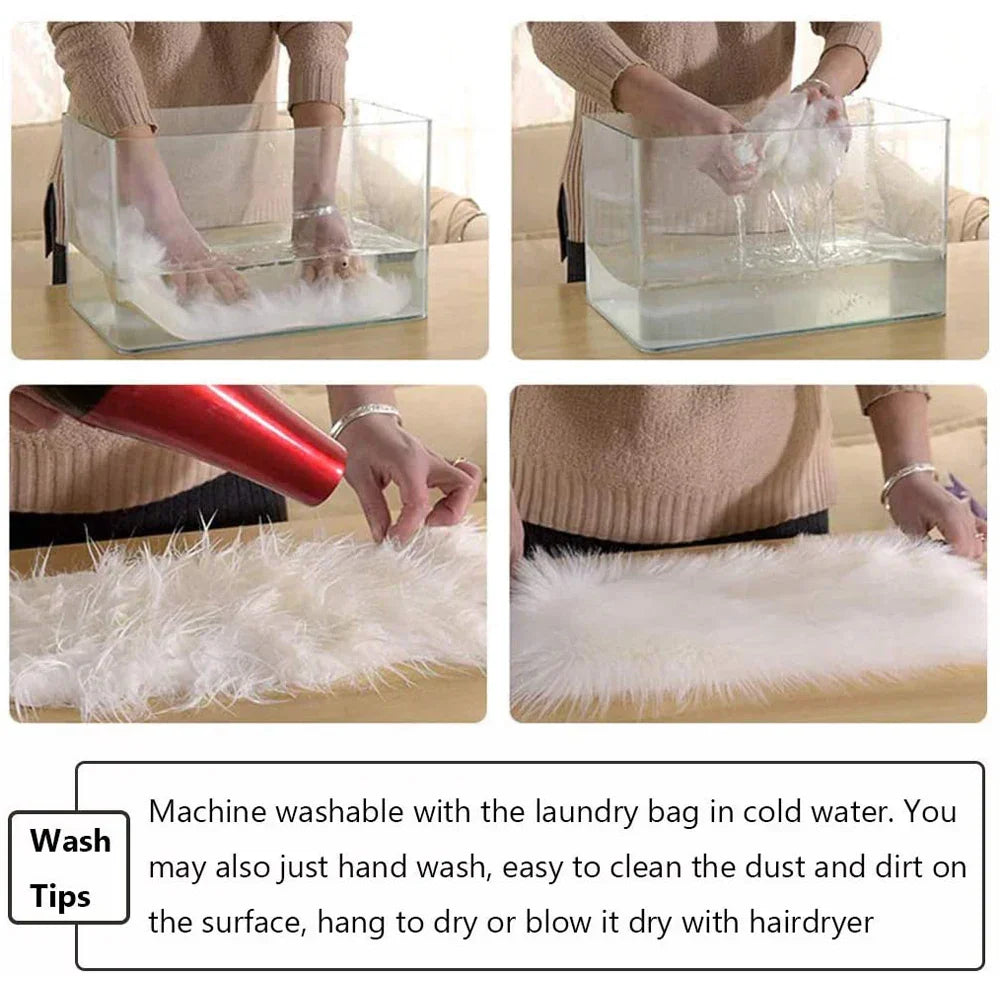 Wash Tips

Machine washable with the laundry bag in cold water. You may also just hand wash, easy to clean the dust and dirt on the surface, hang to dry or blow it dry with hairdryer