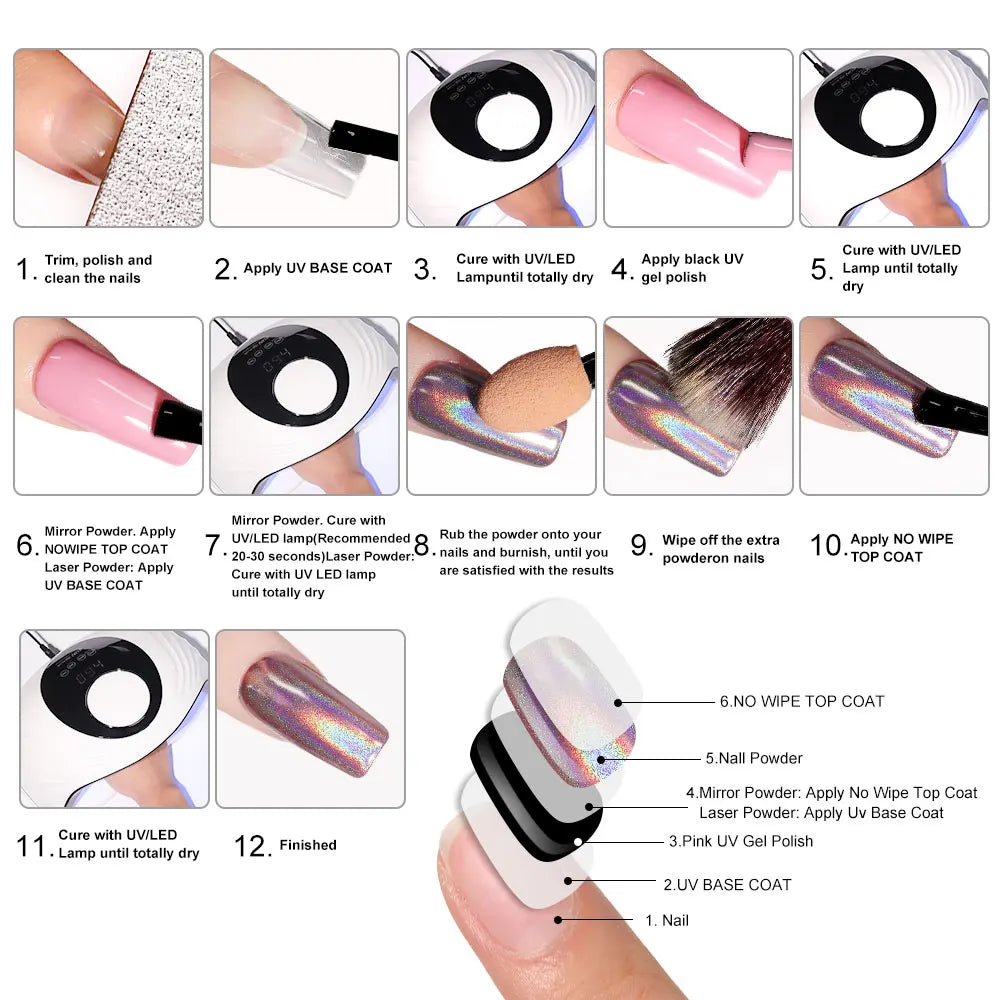 1. Trim, polish and clean the nails

2. Apply UV BASE COAT

3. Cure with UV/LED Lampuntil totally dry

4. Apply black UV gel polish

5. Cure with UV/LED Lamp until totally dry

6. Mirror Powder. Apply NOWIPE TOP COAT Laser Powder: Apply UV BASE COAT

7. Mirror Powder. Cure with UV/LED lamp(Recommended 20-30 seconds)Laser Powder: Cure with UV LED lamp until totally dry

8. Rub the powder onto your nails and burnish, until you are satisfied with the results

9. Wipe off the extra powderon nails

10. Apply NO WIPE TOP COAT

11. Cure with UV/LED Lamp until totally dry

12. Finished

6.NO WIPE TOP COAT
5.Nall Powder
4.Mirror Powder: Apply No Wipe Top Coat
Laser Powder: Apply Uv Base Coat
3.Pink UV Gel Polish
2.UV BASE COAT
1. Nail