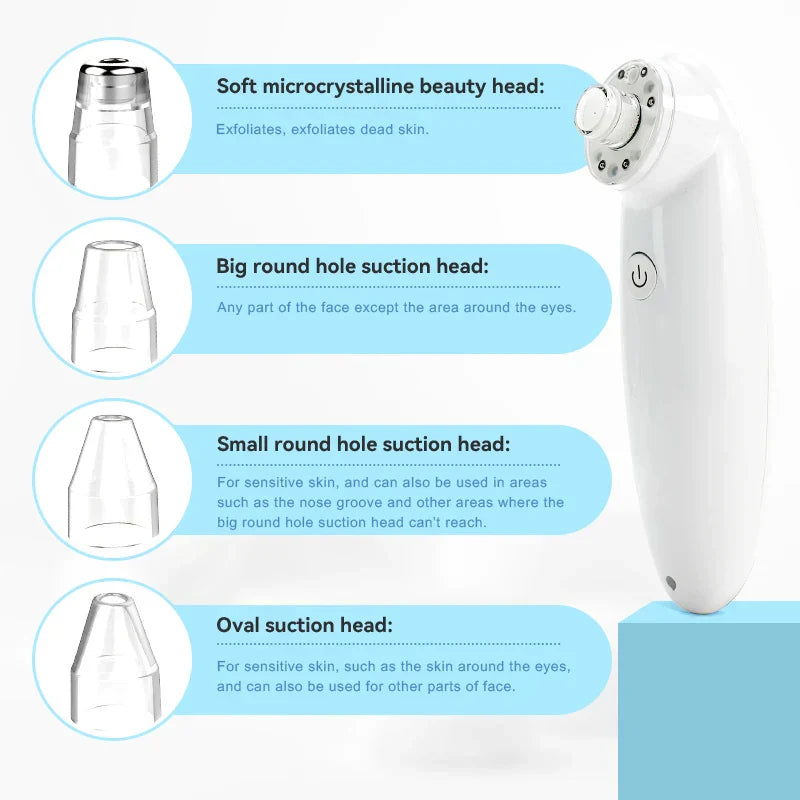 Soft microcrystalline beauty head:

Exfoliates, exfoliates dead skin.

Big round hole suction head:

Any part of the face except the area around the eyes.

Small round hole suction head:

For sensitive skin, and can also be used in areas such as the nose groove and other areas where the big round hole suction head can't reach.

Oval suction head:

For sensitive skin, such as the skin around the eyes, and can also be used for other parts of face.