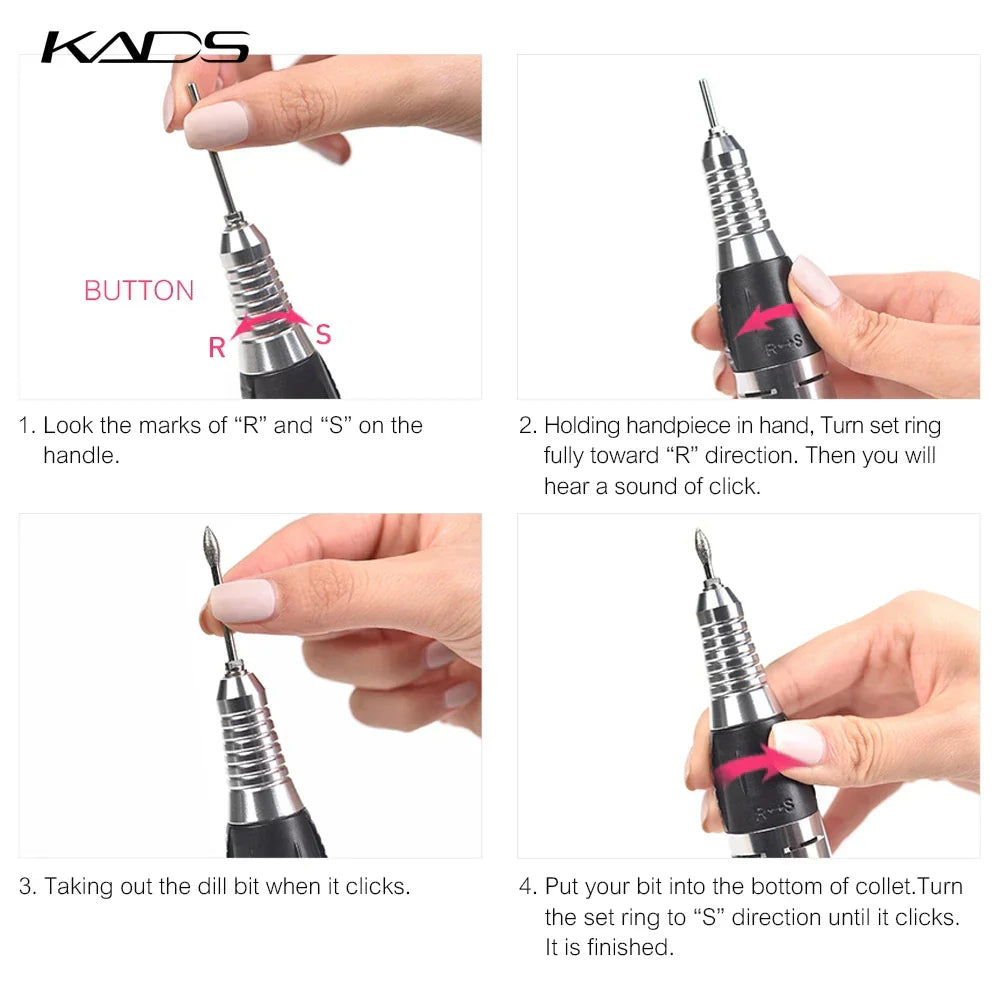 KADS

BUTTON

R

S

1. Look the marks of “R” and “S” on the handle.

R↔S

2. Holding handpiece in hand, Turn set ring fully toward “R” direction. Then you will hear a sound of click.

3. Taking out the dill bit when it clicks.

R↔S

4. Put your bit into the bottom of collet.Turn the set ring to “S” direction until it clicks. It is finished.