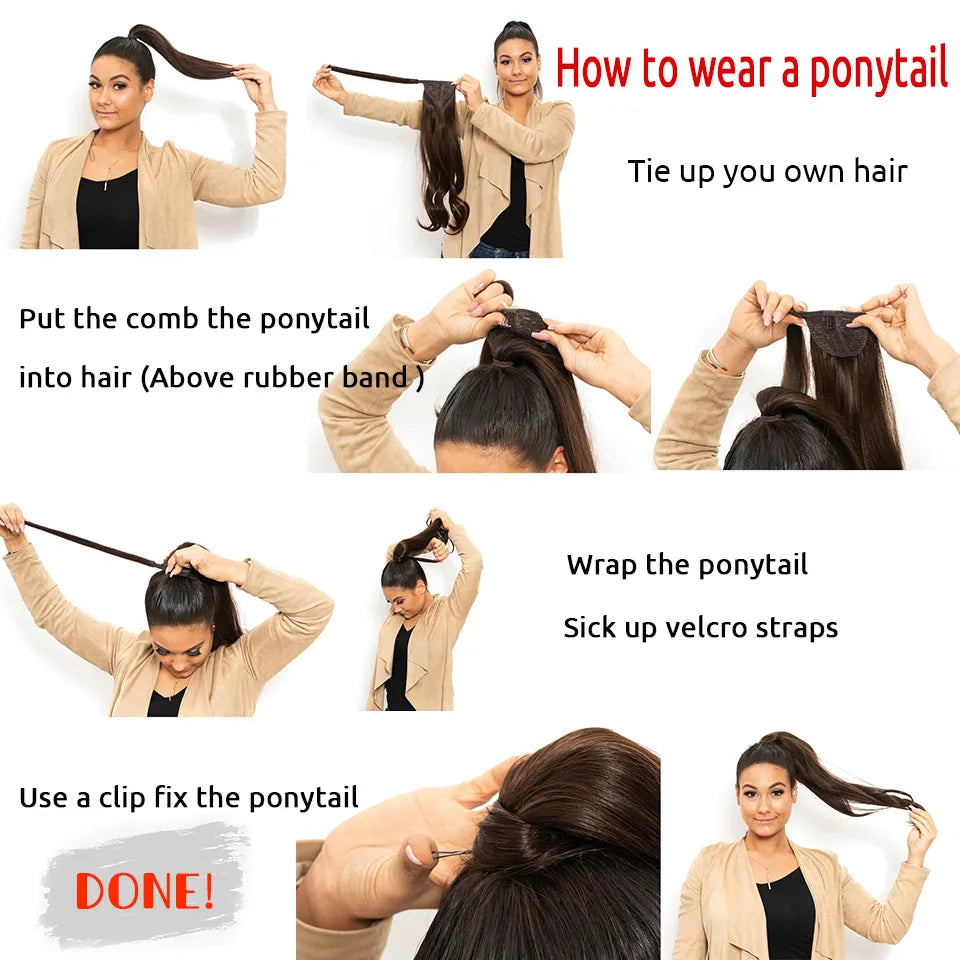 How to wear a ponytail

Tie up you own hair

Put the comb the ponytail into hair (Above rubber band )

Wrap the ponytail

Sick up velcro straps

Use a clip fix the ponytail

DONE!