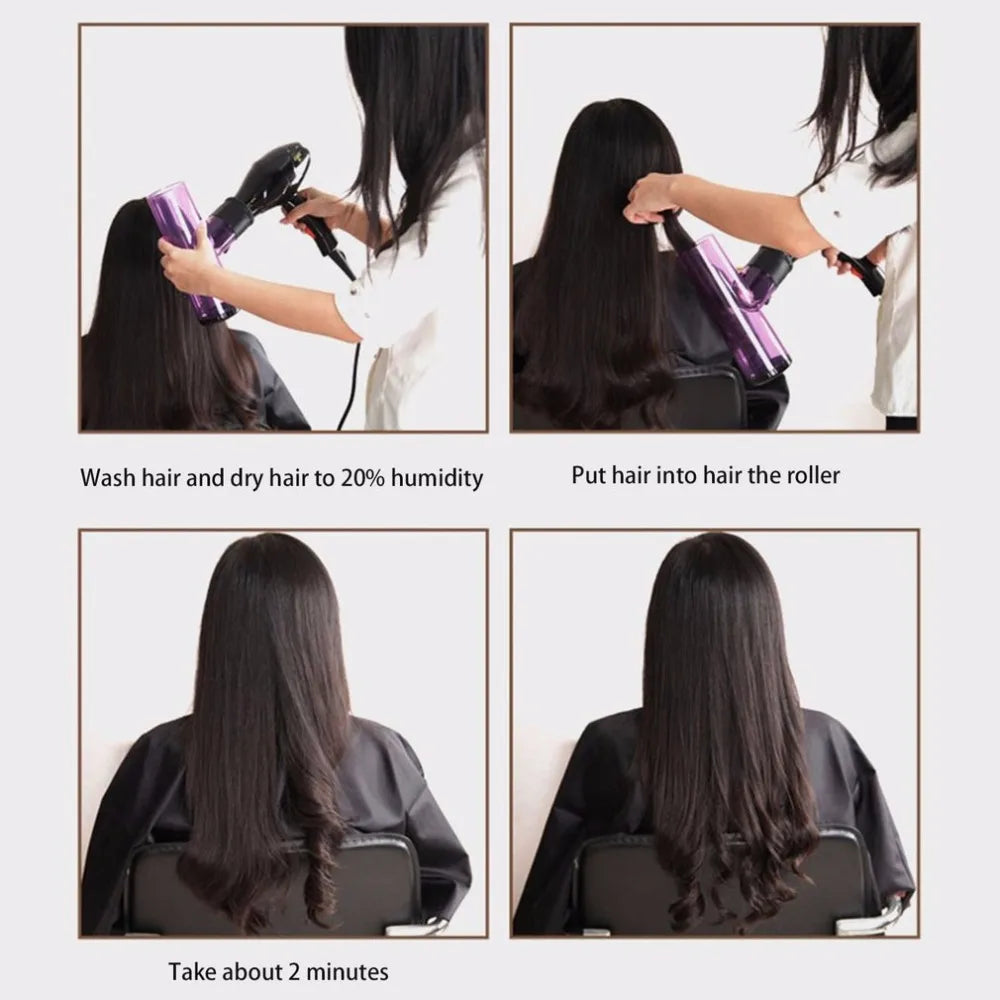 Wash hair and dry hair to 20% humidity

Put hair into hair the roller

Take about 2 minutes