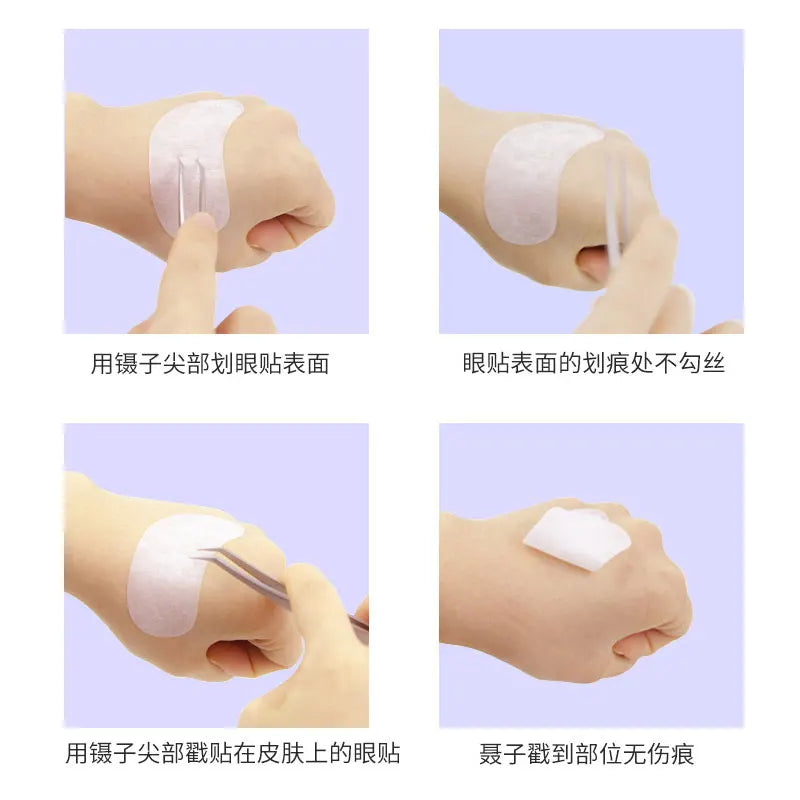 用镊子尖部划眼贴表面

眼贴表面的划痕处不勾丝

用镊子尖部戳贴在皮肤上的眼贴

聂子戳到部位无伤痕