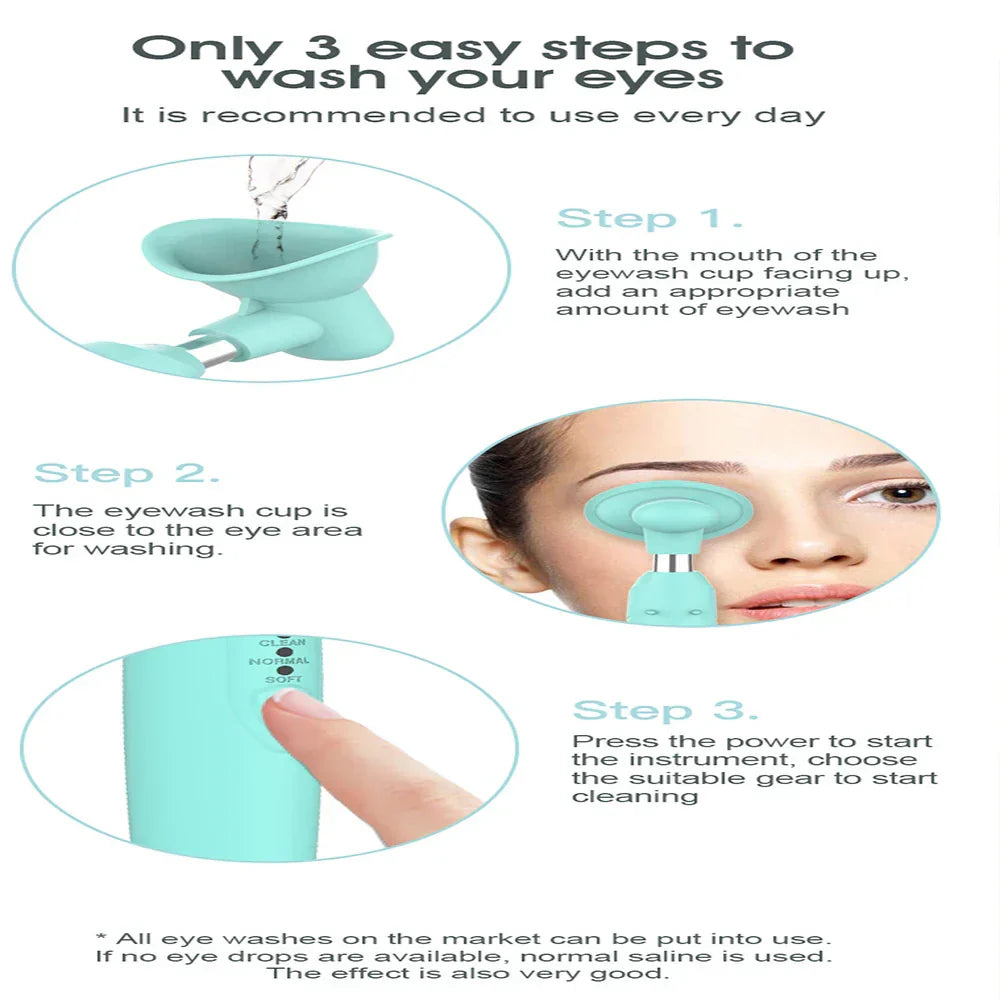 Only 3 easy steps to wash your eyes

It is recommended to use every day

Step 1.

With the mouth of the eyewash cup facing up, add an appropriate amount of eyewash

Step 2.

The eyewash cup is close to the eye area for washing.

CLEAN
NORMAL
SOFT

Step 3.

Press the power to start the instrument, choose the suitable gear to start cleaning

* All eye washes on the market can be put into use. If no eye drops are available, normal saline is used. The effect is also very good.