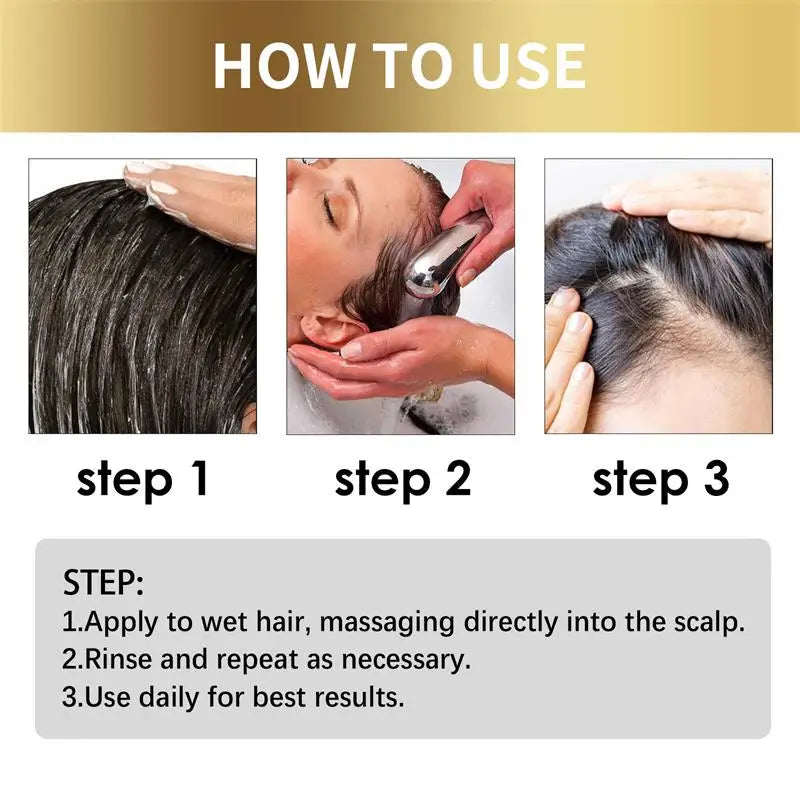 HOW TO USE

step 1

step 2

step 3

STEP:
1.Apply to wet hair, massaging directly into the scalp.
2.Rinse and repeat as necessary.
3.Use daily for best results.