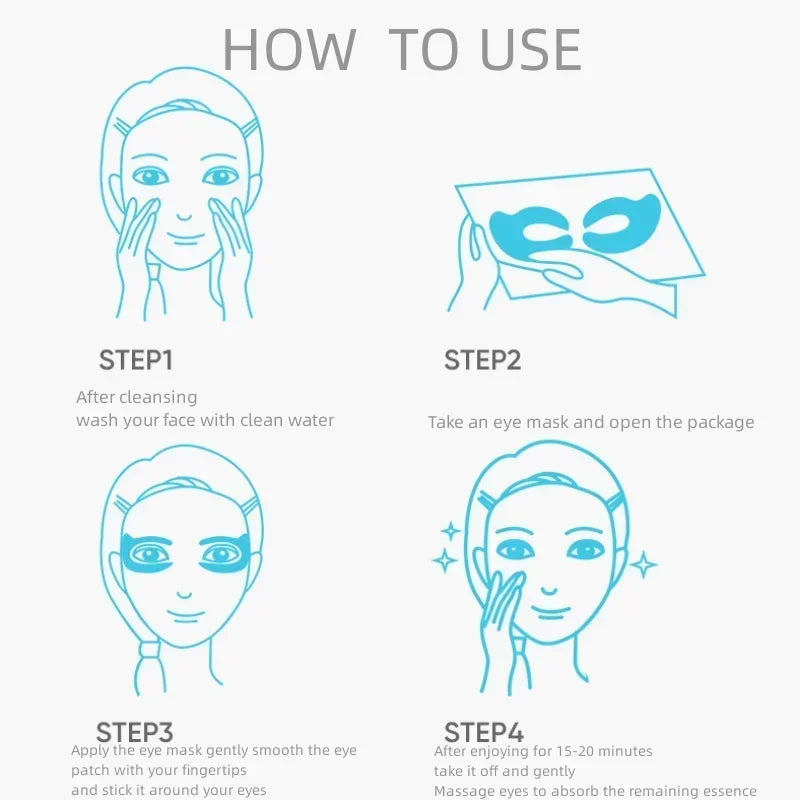 HOW TO USE

STEP1

After cleansing
wash your face with clean water

STEP2

Take an eye mask and open the package

STEP3

Apply the eye mask gently smooth the eye patch with your fingertips
and stick it around your eyes

STEP4

After enjoying for 15-20 minutes
take it off and gently
Massage eyes to absorb the remaining essence