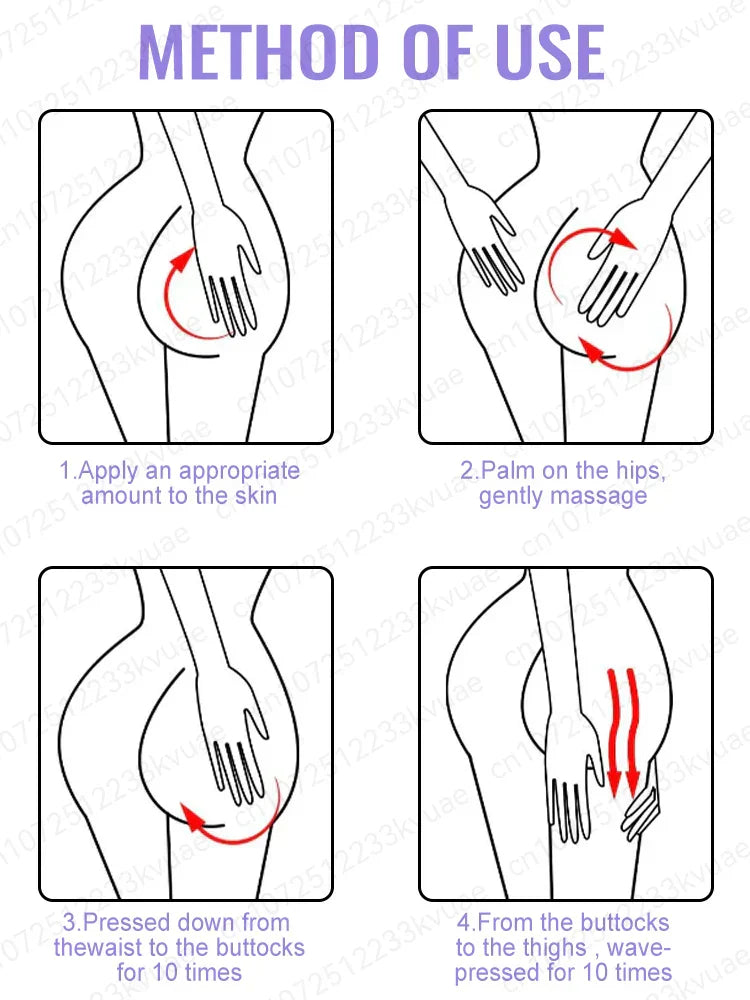 METHOD OF USE

1.Apply an appropriate amount to the skin

2.Palm on the hips, gently massage

3.Pressed down from thewaist to the buttocks for 10 times

4.From the buttocks to the thighs , wave-pressed for 10 times

cn1072512233kvuae