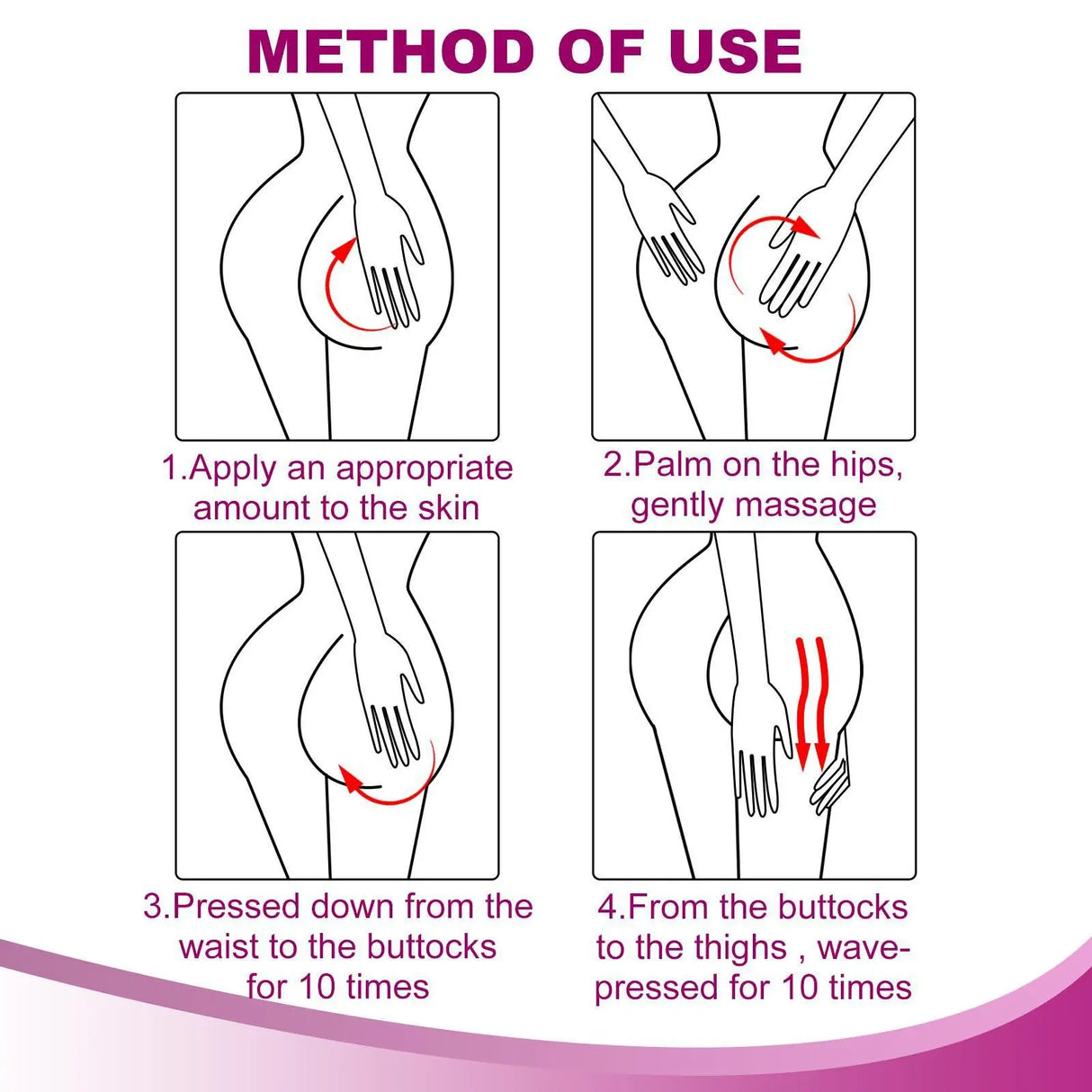 METHOD OF USE

1.Apply an appropriate amount to the skin

2.Palm on the hips, gently massage

3.Pressed down from the waist to the buttocks for 10 times

4.From the buttocks to the thighs , wave-pressed for 10 times