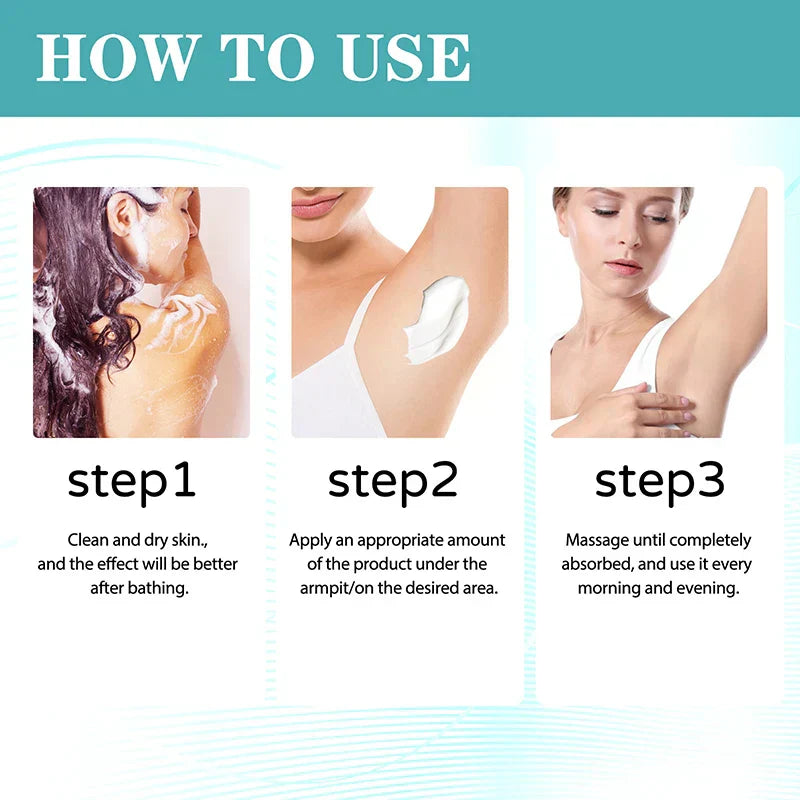 HOW TO USE

step1

Clean and dry skin., and the effect will be better after bathing.

step2

Apply an appropriate amount of the product under the armpit/on the desired area.

step3

Massage until completely absorbed, and use it every morning and evening.