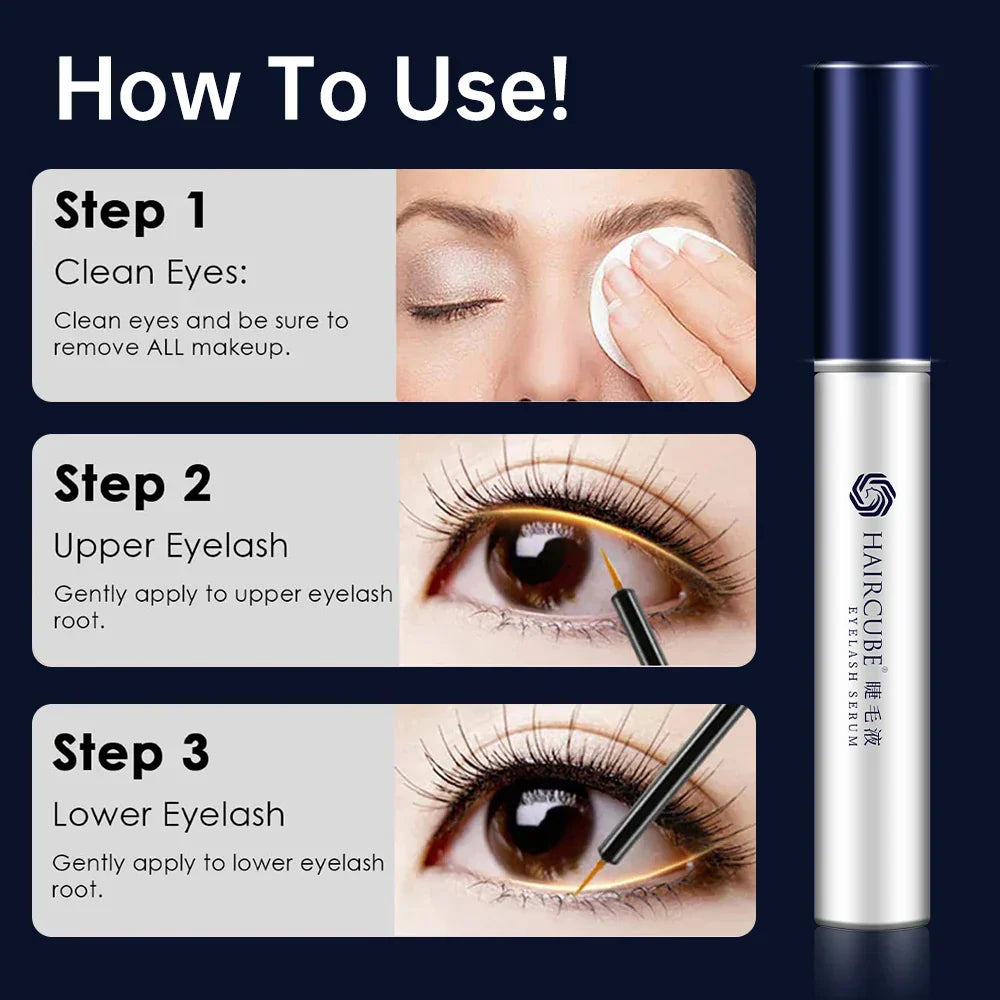 How To Use!

Step 1

Clean Eyes:

Clean eyes and be sure to remove ALL makeup.

Step 2

Upper Eyelash

Gently apply to upper eyelash root.

Step 3

Lower Eyelash

Gently apply to lower eyelash root.

HAIRCUBE® 睫毛液
EYELASH SERUM