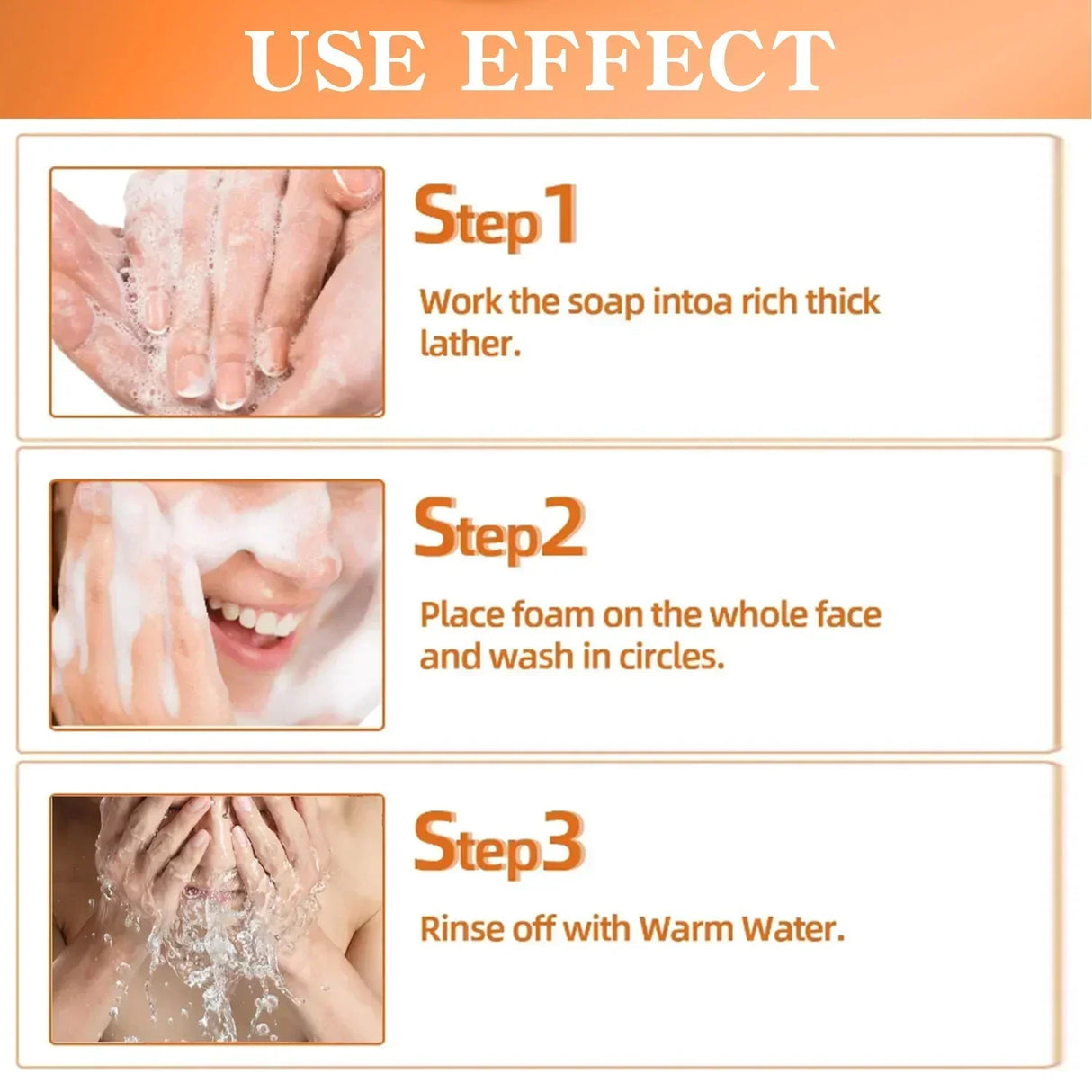 USE EFFECT

Step1

Work the soap intoa rich thick lather.

Step2

Place foam on the whole face and wash in circles.

Step3

Rinse off with Warm Water.