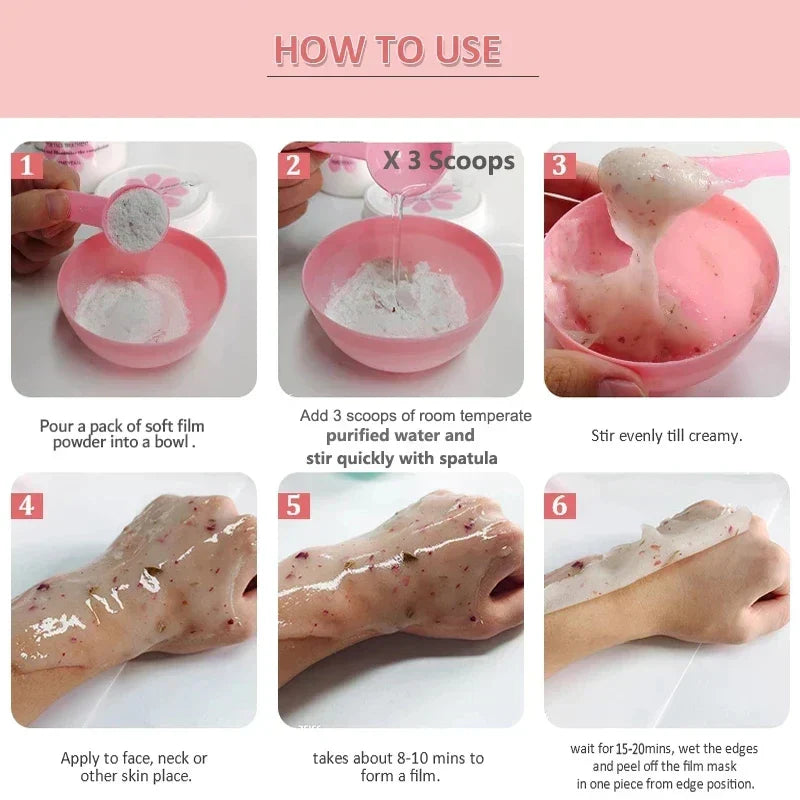 HOW TO USE

1

Pour a pack of soft film powder into a bowl .

2

X 3 Scoops

Add 3 scoops of room temperate purified water and stir quickly with spatula

3

Stir evenly till creamy.

4

Apply to face, neck or other skin place.

5

takes about 8-10 mins to form a film.

6

wait for 15-20mins, wet the edges and peel off the film mask in one piece from edge position.